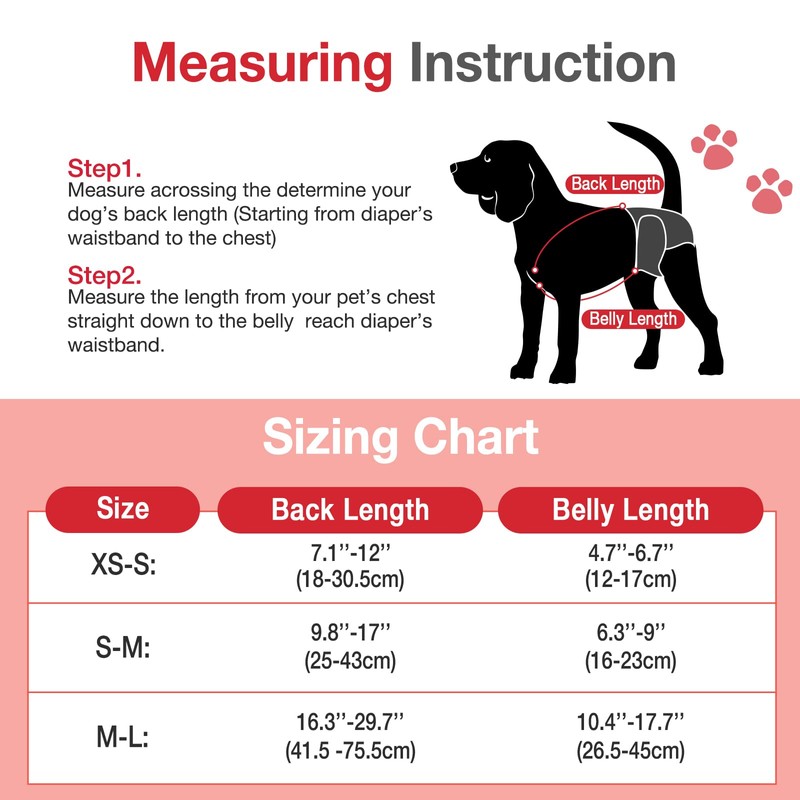 Measuring Instruction

Step1.
Measure acrossing the determine your dog's back length (Starting from diaper's waistband to the chest)

Step2.
Measure the length from your pet's chest straight down to the belly  reach diaper's waistband.

Back Length

Belly Length

Sizing Chart

| Size | Back Length | Belly Length |
|---|---|---|
| XS-S: | 7.1''-12'' (18-30.5cm) | 4.7''-6.7'' (12-17cm) |
| S-M: | 9.8''-17'' (25-43cm) | 6.3''-9'' (16-23cm) |
| M-L: | 16.3''-29.7'' (41.5 -75.5cm) | 10.4''-17.7'' (26.5-45cm) |