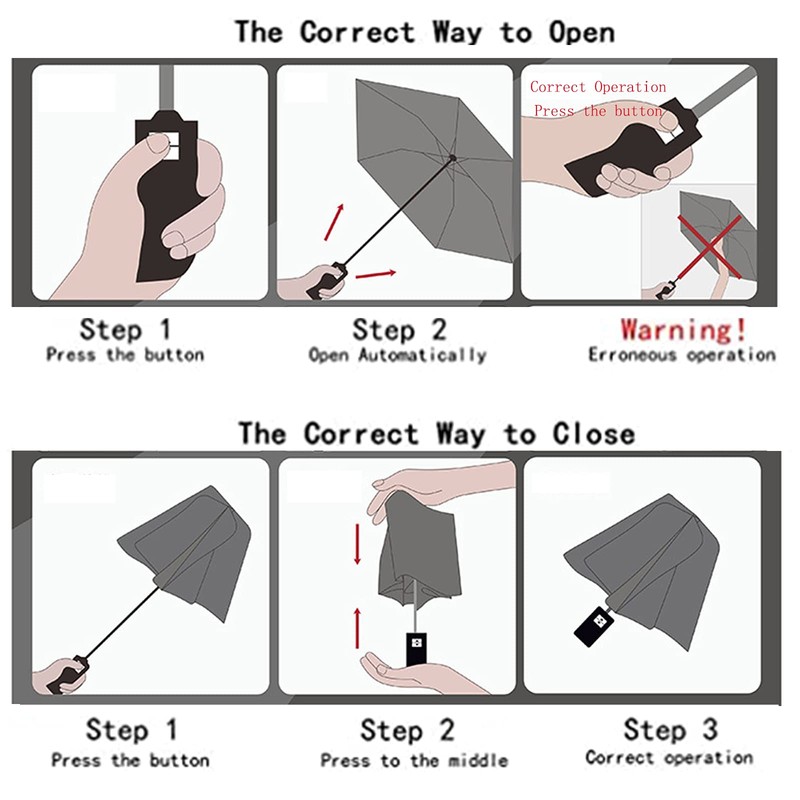 The Correct Way to Open

Correct Operation
Press the button

Step 1
Press the button

Step 2
Open Automatically

Warning!
Erroneous operation

The Correct Way to Close

Step 1
Press the button

Step 2
Press to the middle

Step 3
Correct operation