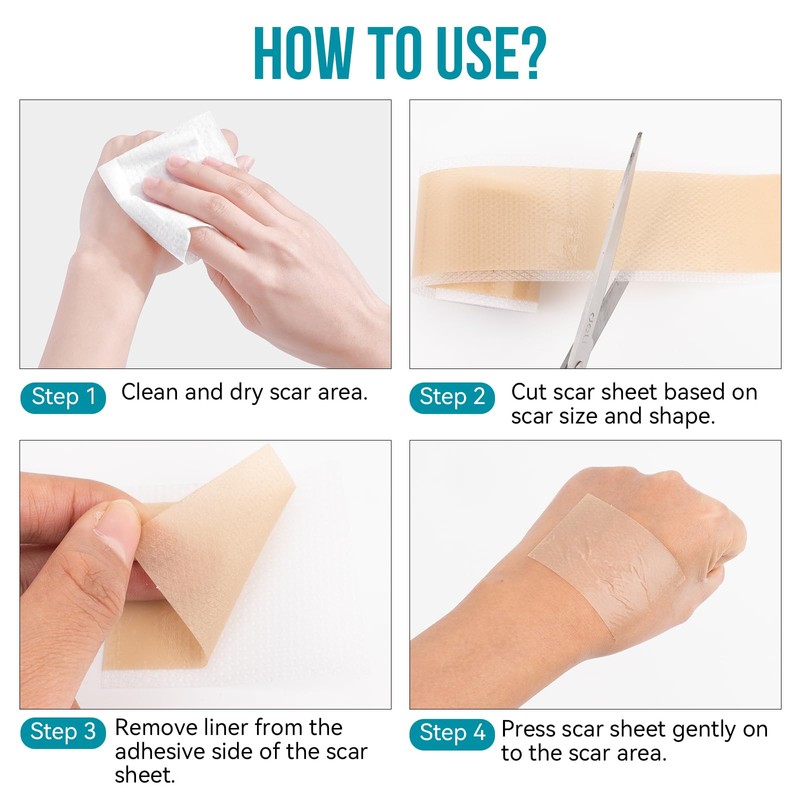 HOW TO USE?

Step 1 Clean and dry scar area.

Step 2 Cut scar sheet based on scar size and shape.

Step 3 Remove liner from the adhesive side of the scar sheet.

Step 4 Press scar sheet gently on to the scar area.