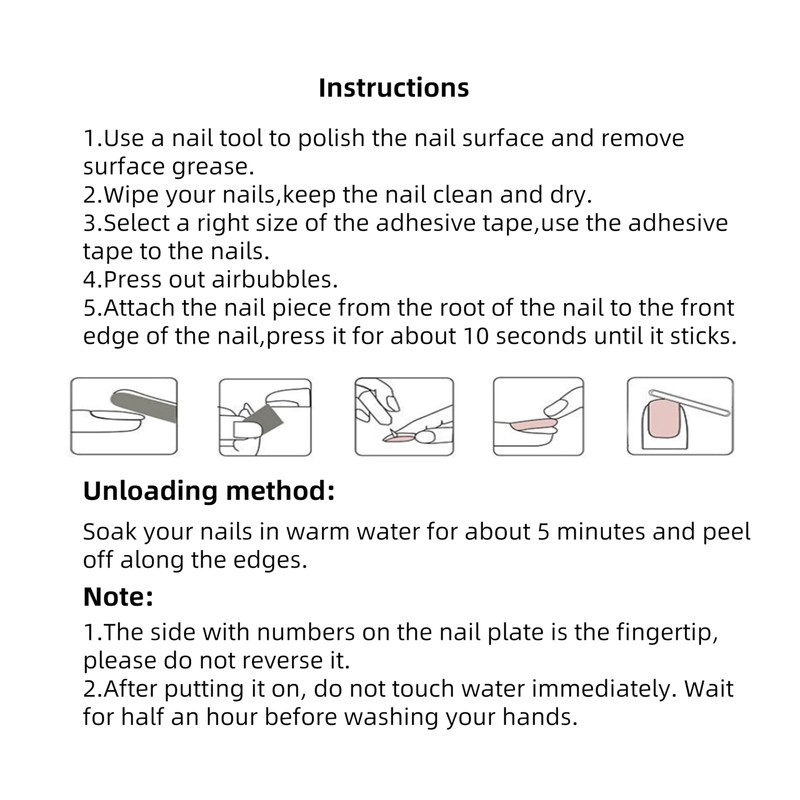 Instructions

1.Use a nail tool to polish the nail surface and remove surface grease.
2.Wipe your nails,keep the nail clean and dry.
3.Select a right size of the adhesive tape,use the adhesive tape to the nails.
4.Press out airbubbles.
5.Attach the nail piece from the root of the nail to the front edge of the nail,press it for about 10 seconds until it sticks.

Unloading method:

Soak your nails in warm water for about 5 minutes and peel off along the edges.

Note:

1.The side with numbers on the nail plate is the fingertip, please do not reverse it.
2.After putting it on, do not touch water immediately. Wait for half an hour before washing your hands.