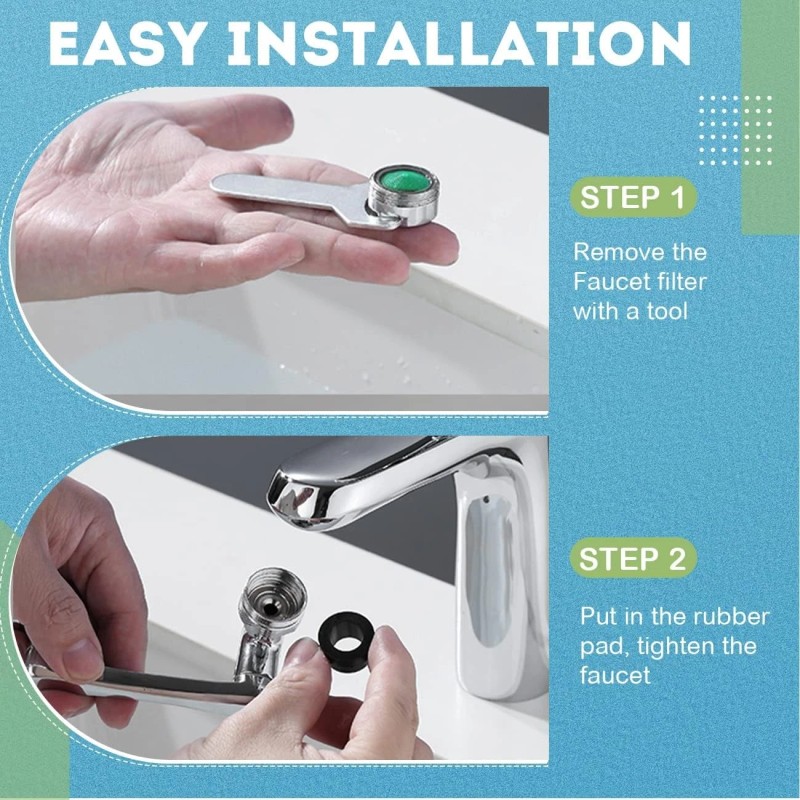 EASY INSTALLATION

STEP 1

Remove the Faucet filter with a tool

STEP 2

Put in the rubber pad, tighten the faucet