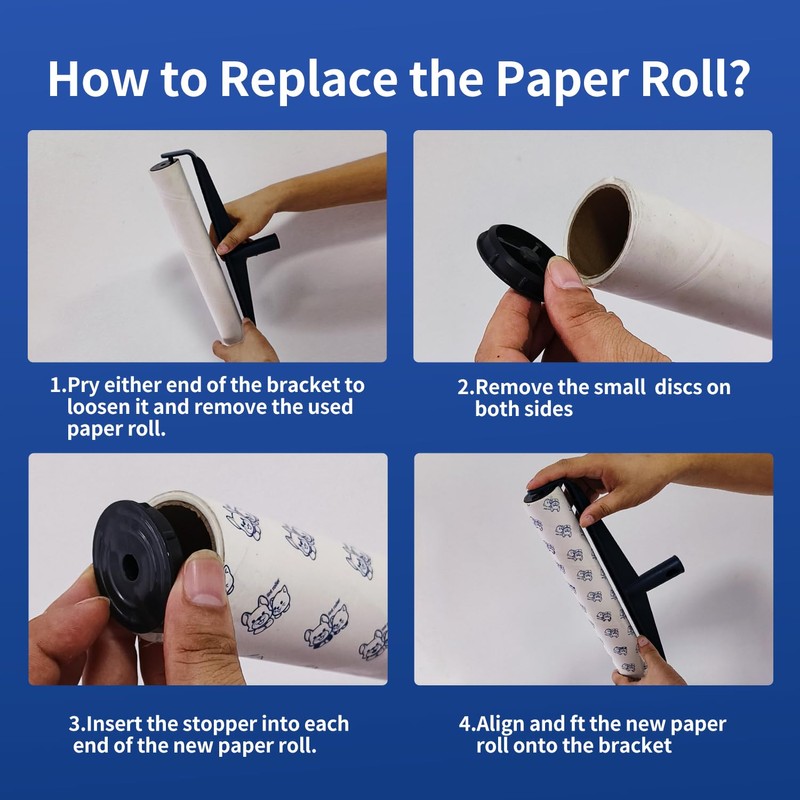 How to Replace the Paper Roll?

1.Pry either end of the bracket to loosen it and remove the used paper roll.

2.Remove the small discs on both sides

3.Insert the stopper into each end of the new paper roll.

4.Align and ft the new paper roll onto the bracket