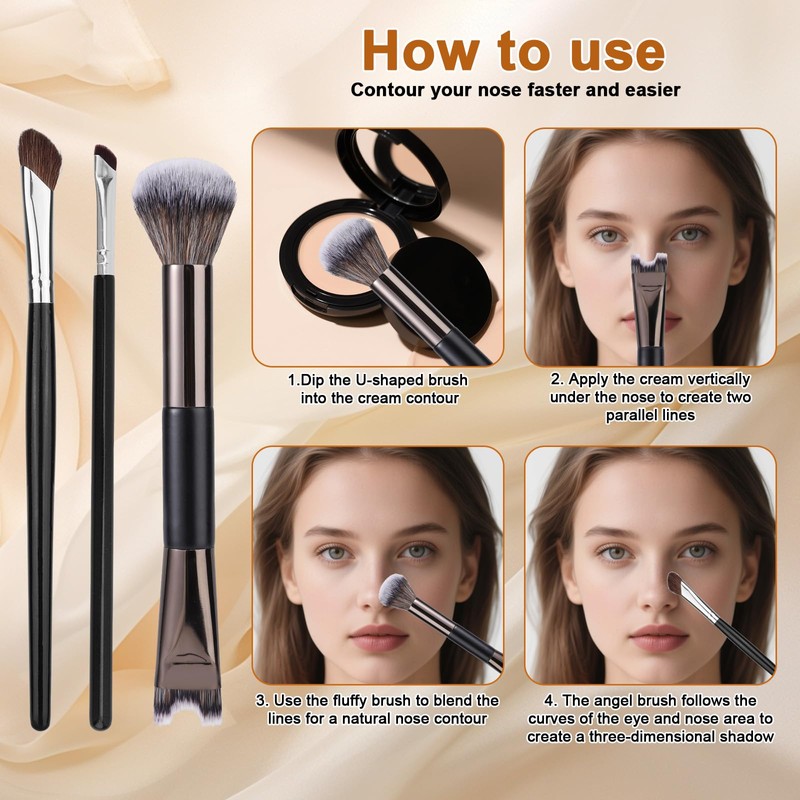 How to use

Contour your nose faster and easier

1.Dip the U-shaped brush into the cream contour

2. Apply the cream vertically under the nose to create two parallel lines

3. Use the fluffy brush to blend the lines for a natural nose contour

4. The angel brush follows the curves of the eye and nose area to create a three-dimensional shadow