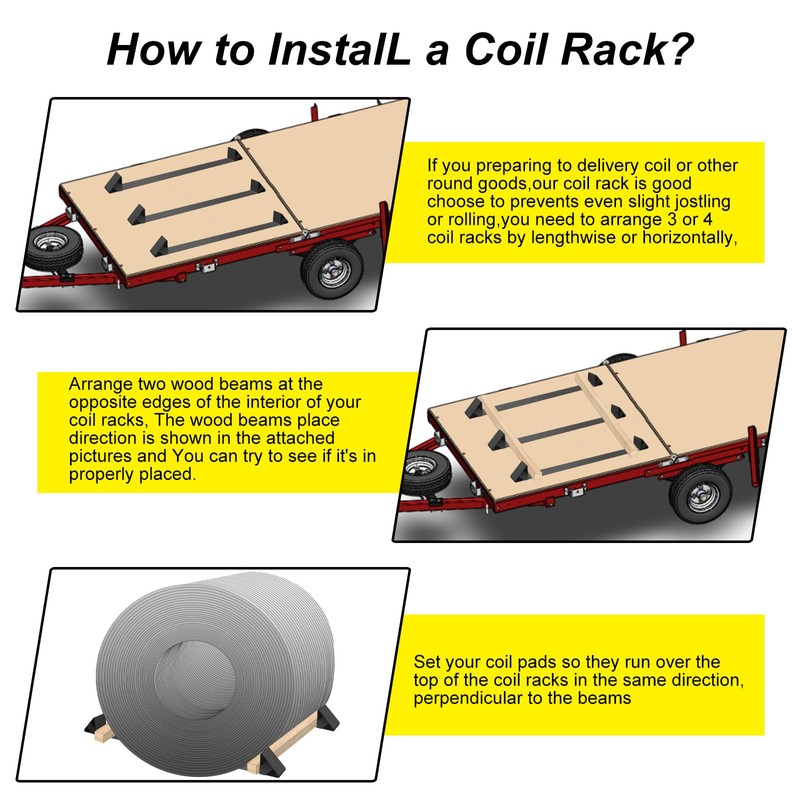 How to InstalL a Coil Rack?

If you preparing to delivery coil or other round goods,our coil rack is good choose to prevents even slight jostling or rolling,you need to arrange 3 or 4 coil racks by lengthwise or horizontally,

Arrange two wood beams at the opposite edges of the interior of your coil racks, The wood beams place direction is shown in the attached pictures and You can try to see if it's in properly placed.

Set your coil pads so they run over the top of the coil racks in the same direction, perpendicular to the beams