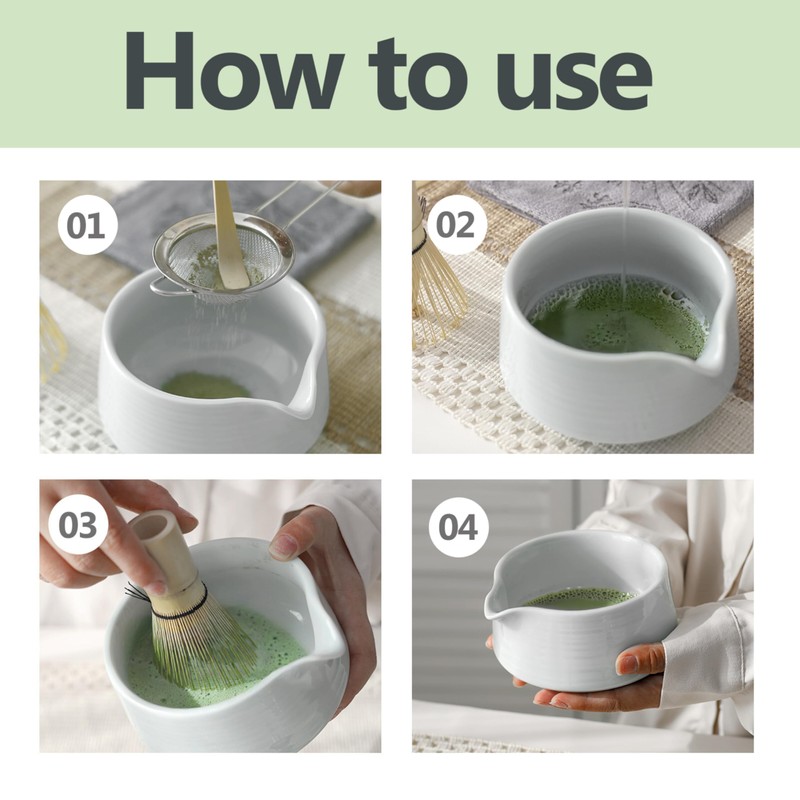 How to use

01

02

03

04