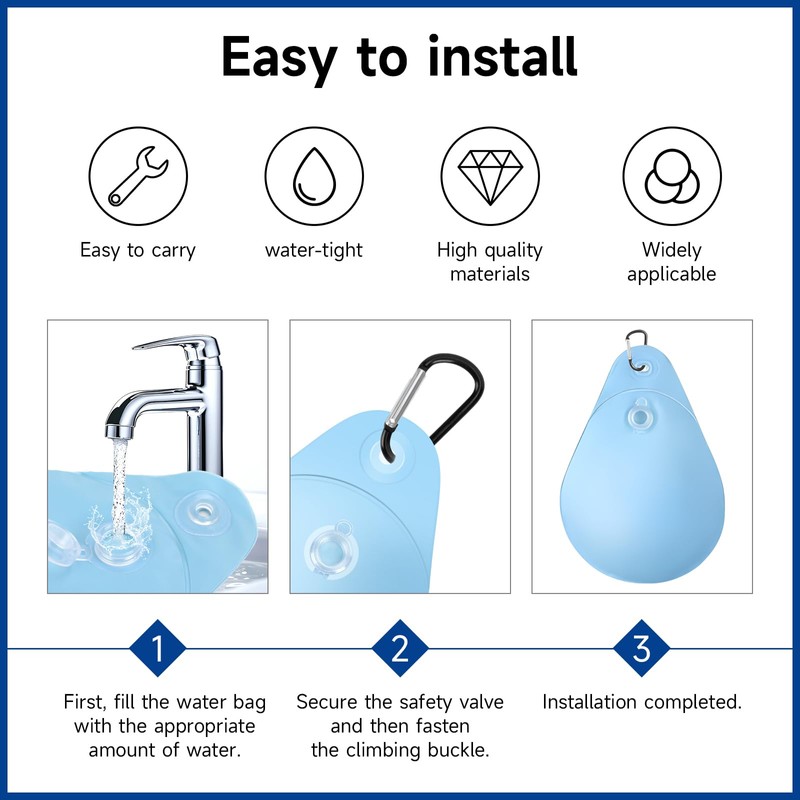 Easy to install

Easy to carry

water-tight

High quality materials

Widely applicable

1

First, fill the water bag with the appropriate amount of water.

2

Secure the safety valve and then fasten the climbing buckle.

3

Installation completed.