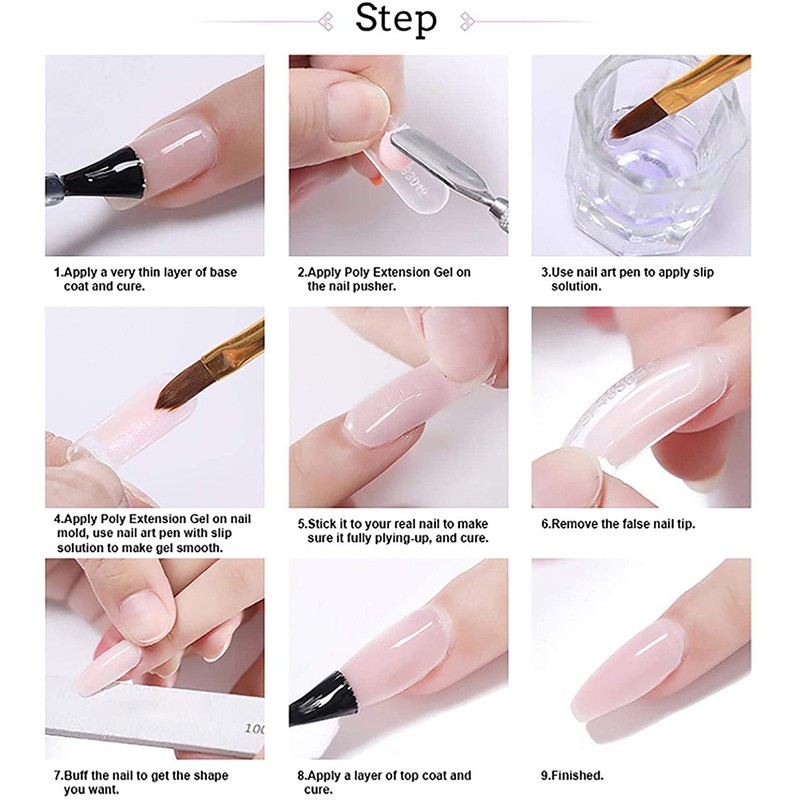 Step

1.Apply a very thin layer of base coat and cure.

2.Apply Poly Extension Gel on the nail pusher.

3.Use nail art pen to apply slip solution.

4.Apply Poly Extension Gel on nail mold, use nail art pen with slip solution to make gel smooth.

5.Stick it to your real nail to make sure it fully plying-up, and cure.

6.Remove the false nail tip.

100

7.Buff the nail to get the shape you want.

8.Apply a layer of top coat and cure.

9.Finished.