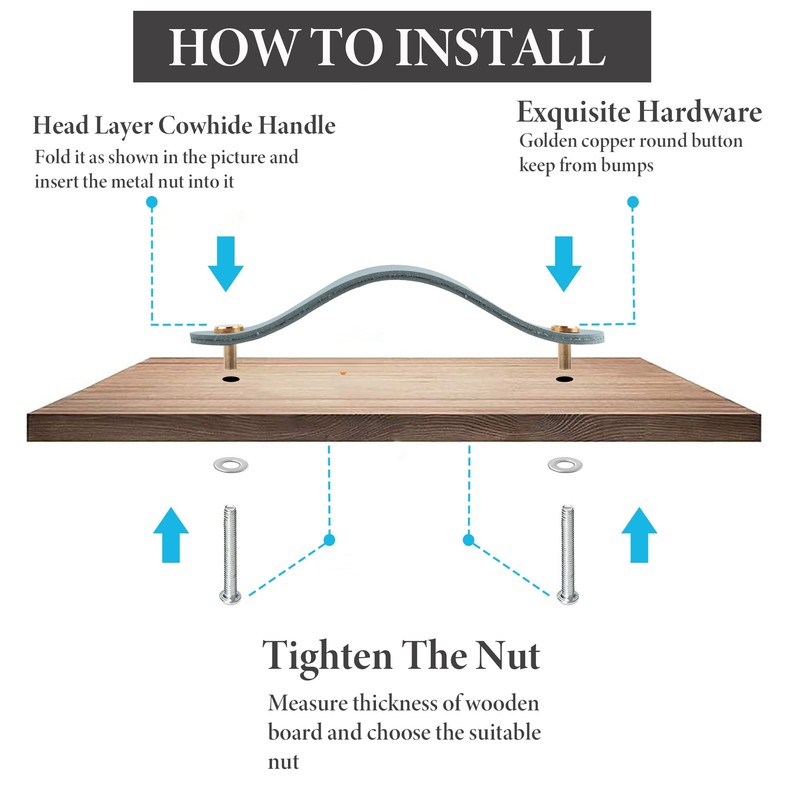 HOW TO INSTALL

Head Layer Cowhide Handle
Fold it as shown in the picture and insert the metal nut into it

Exquisite Hardware
Golden copper round button keep from bumps

Tighten The Nut
Measure thickness of wooden board and choose the suitable nut