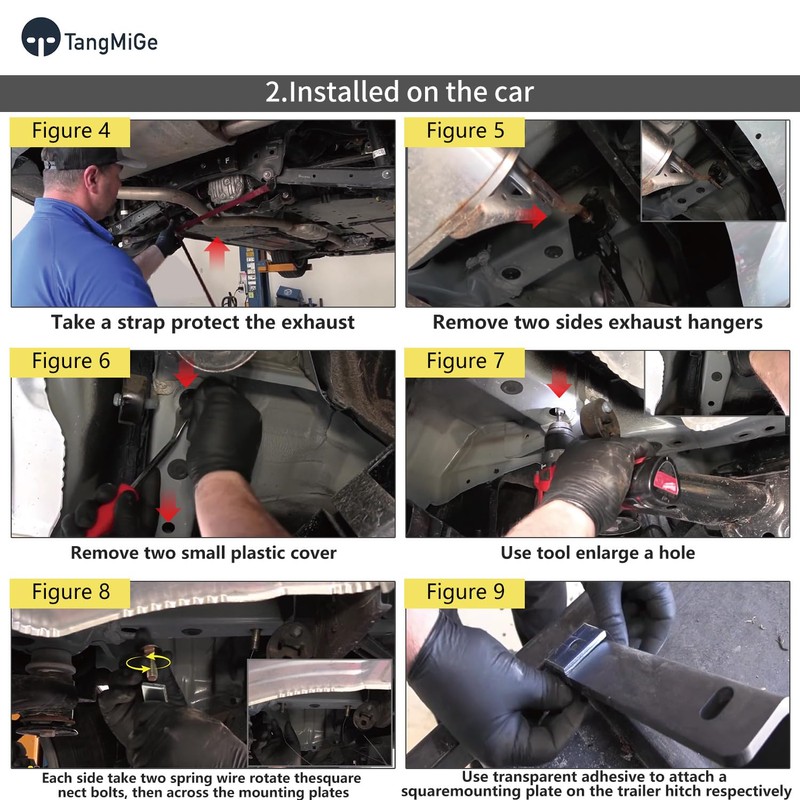 TangMiGe

2.Installed on the car

Figure 4

Take a strap protect the exhaust

Figure 5

Remove two sides exhaust hangers

Figure 6

Remove two small plastic cover

Figure 7

Use tool enlarge a hole

Figure 8

Each side take two spring wire rotate thesquare nect bolts, then across the mounting plates

Figure 9

Use transparent adhesive to attach a squaremounting plate on the trailer hitch respectively