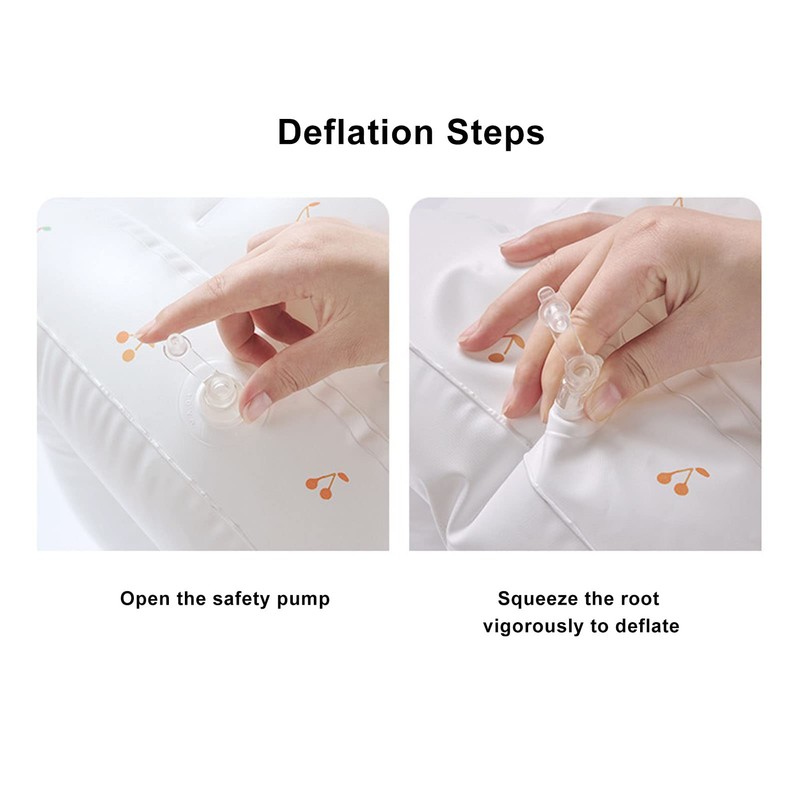 Deflation Steps

Open the safety pump

Squeeze the root vigorously to deflate