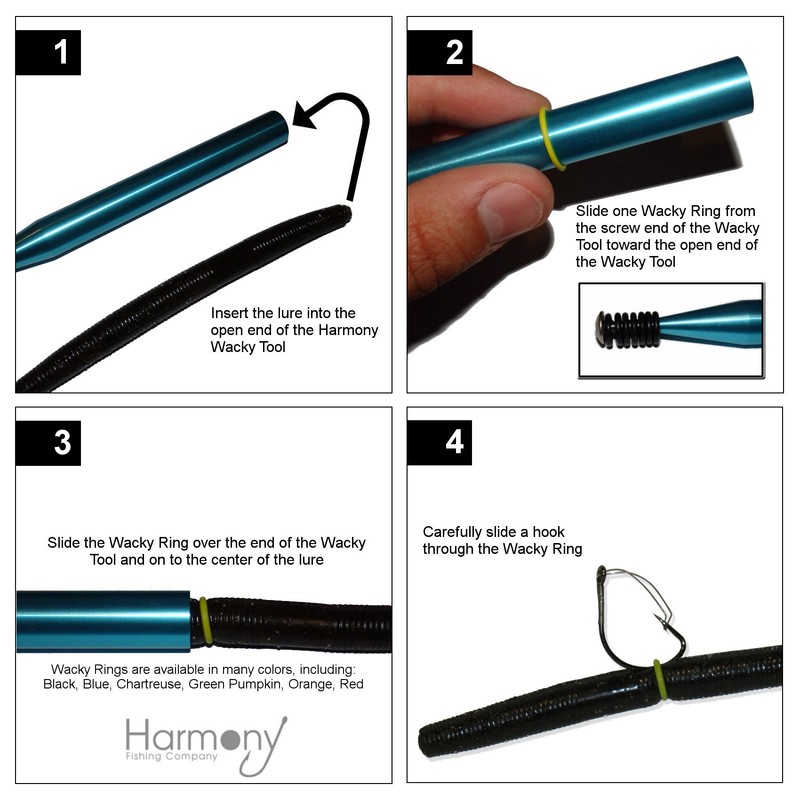 1

Insert the lure into the open end of the Harmony Wacky Tool

2

Slide one Wacky Ring from the screw end of the Wacky Tool toward the open end of the Wacky Tool

3

Slide the Wacky Ring over the end of the Wacky Tool and on to the center of the lure

Wacky Rings are available in many colors, including: Black, Blue, Chartreuse, Green Pumpkin, Orange, Red

Harmony
Fishing Company

4

Carefully slide a hook through the Wacky Ring