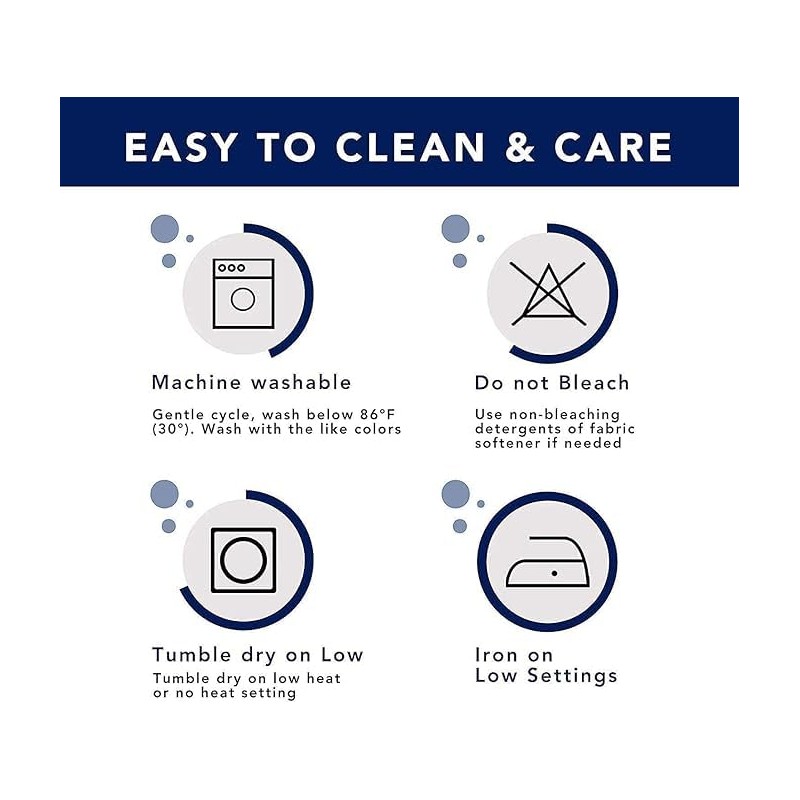 EASY TO CLEAN & CARE

Machine washable

Gentle cycle, wash below 86°F (30°). Wash with the like colors

Do not Bleach

Use non-bleaching detergents of fabric softener if needed

Tumble dry on Low

Tumble dry on low heat or no heat setting

Iron on Low Settings