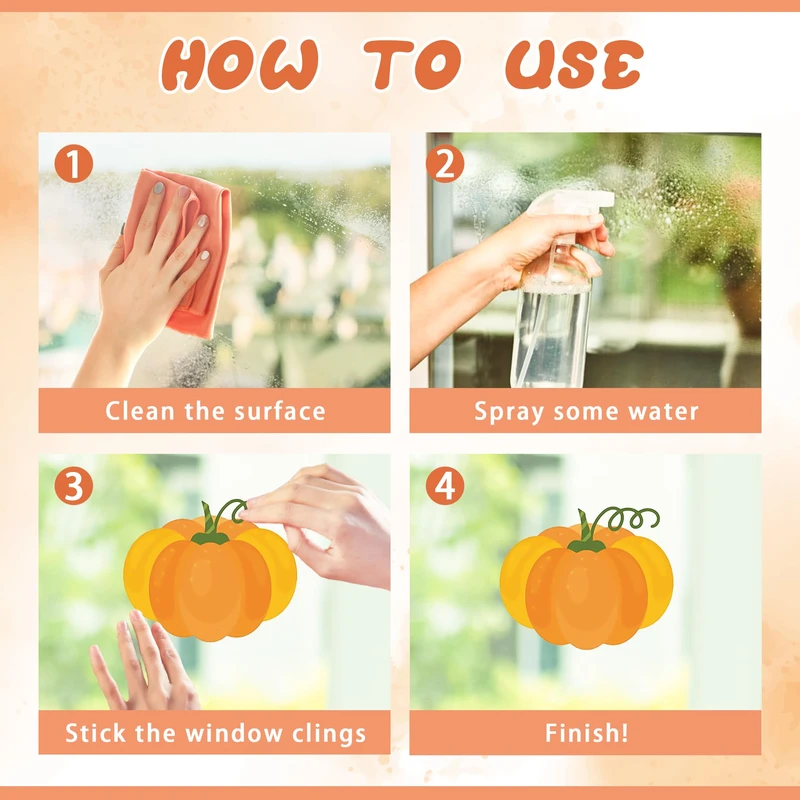 HOW TO USE

1
Clean the surface

2
Spray some water

3
Stick the window clings

4
Finish!