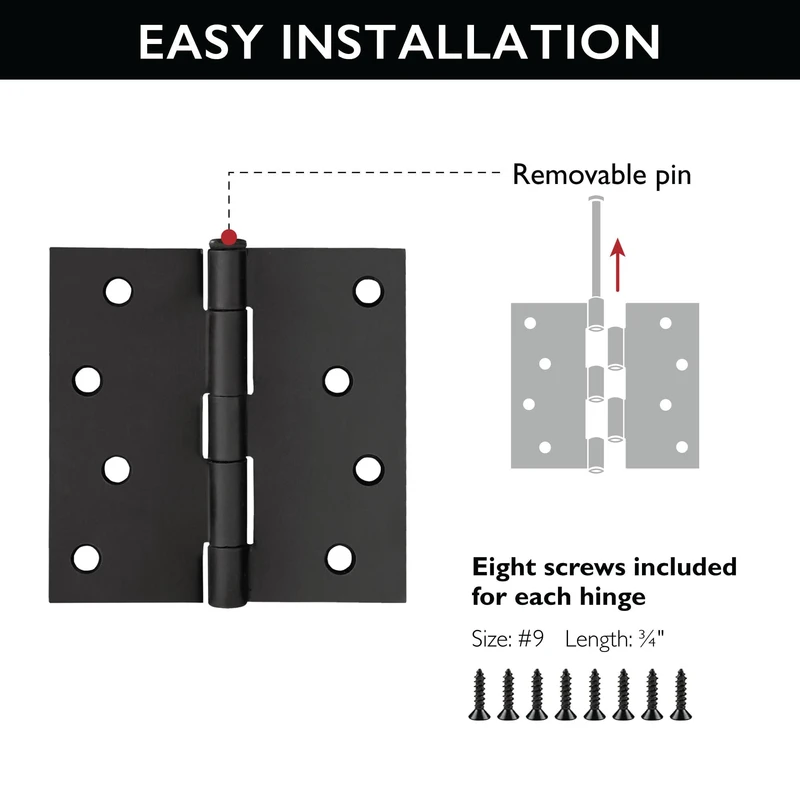 EASY INSTALLATION

Removable pin

Eight screws included for each hinge

Size: #9 Length: ¾"