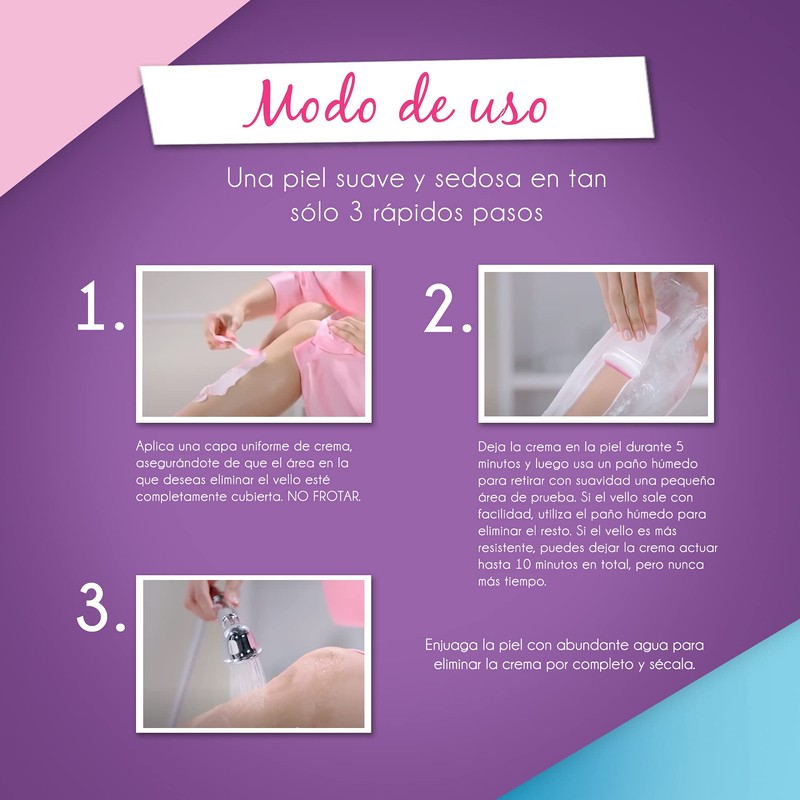 Modo de uso

Una piel suave y sedosa en tan sólo 3 rápidos pasos

1.

Aplica una capa uniforme de crema, asegurándote de que el área en la que deseas eliminar el vello esté completamente cubierta. NO FROTAR.

2.

Deja la crema en la piel durante 5 minutos y luego usa un paño húmedo para retirar con suavidad una pequeña área de prueba. Si el vello sale con facilidad, utiliza el paño húmedo para eliminar el resto. Si el vello es más resistente, puedes dejar la crema actuar hasta 10 minutos en total, pero nunca más tiempo.

3.

Enjuaga la piel con abundante agua para eliminar la crema por completo y sécala.