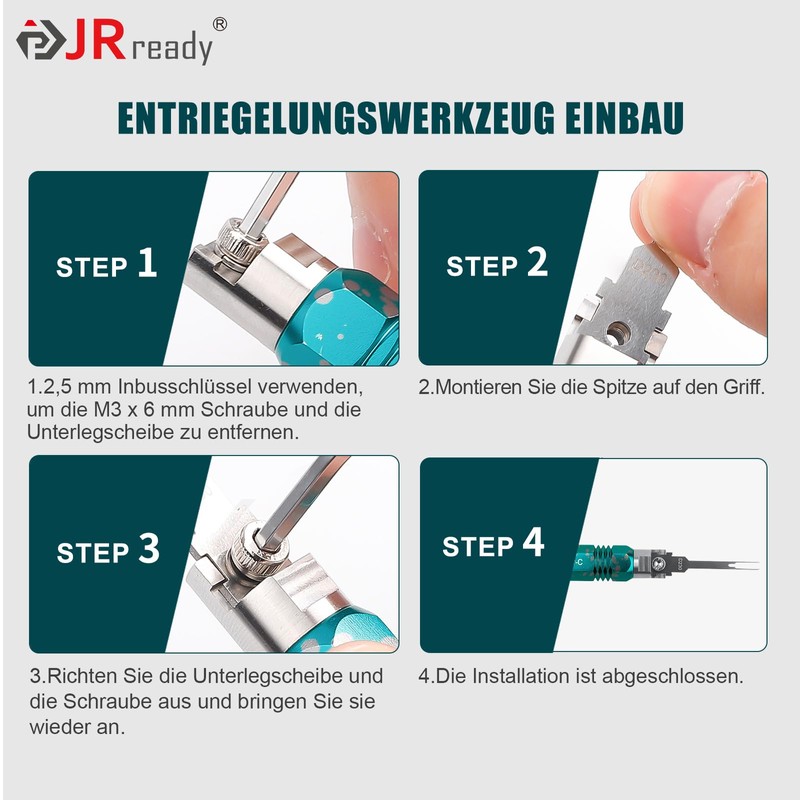 JRready®

ENTRIEGELUNGSWERKZEUG EINBAU

STEP 1

1.2,5 mm Inbusschlüssel verwenden, um die M3 x 6 mm Schraube und die Unterlegscheibe zu entfernen.

STEP 2

2.Montieren Sie die Spitze auf den Griff.

STEP 3

3.Richten Sie die Unterlegscheibe und die Schraube aus und bringen Sie sie wieder an.

STEP 4

4.Die Installation ist abgeschlossen.