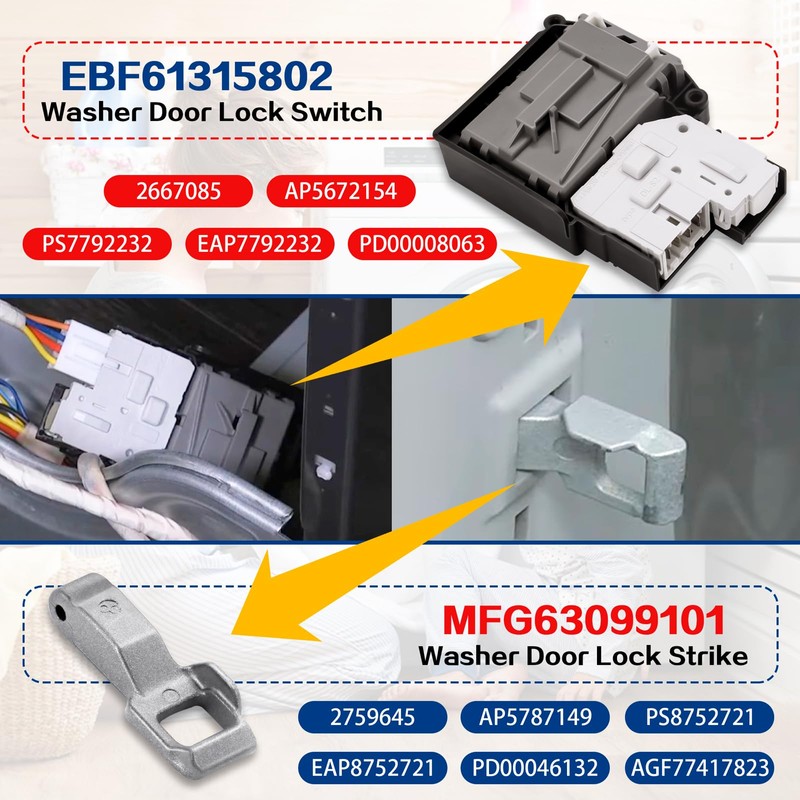 EBF61315802
Washer Door Lock Switch

2667085
AP5672154
PS7792232
EAP7792232
PD00008063

MFG63099101
Washer Door Lock Strike

2759645
AP5787149
PS8752721
EAP8752721
PD00046132
AGF77417823