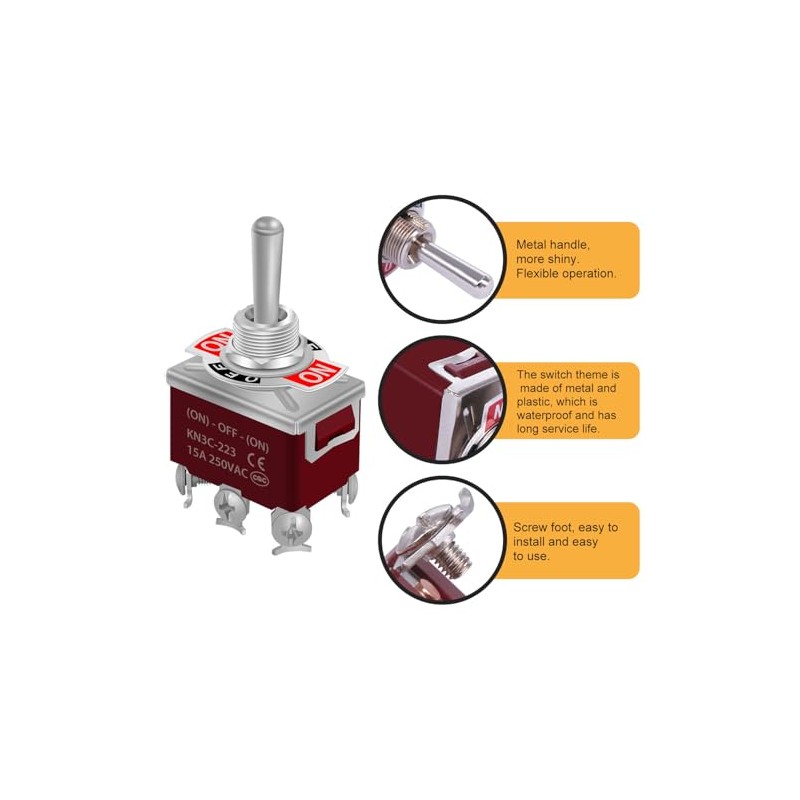 ON
OFF
ON

(ON) - OFF - (ON)
KN3C-223
15A 250VAC
CE
CQC

Metal handle, more shiny. Flexible operation.

The switch theme is made of metal and plastic, which is waterproof and has long service life.

Screw foot, easy to install and easy to use.