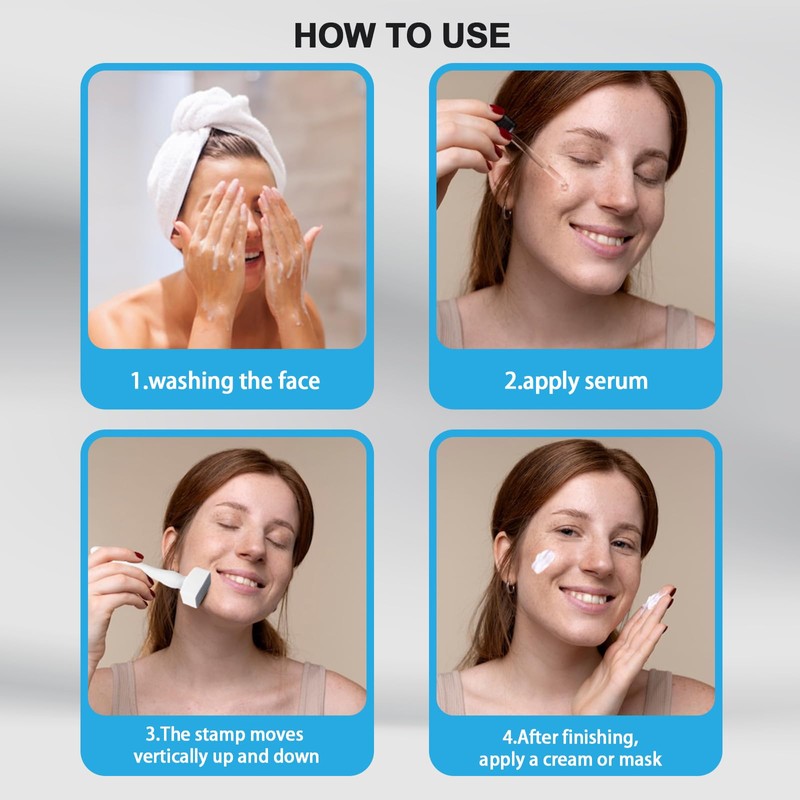 HOW TO USE

1.washing the face

2.apply serum

3.The stamp moves vertically up and down

4.After finishing, apply a cream or mask