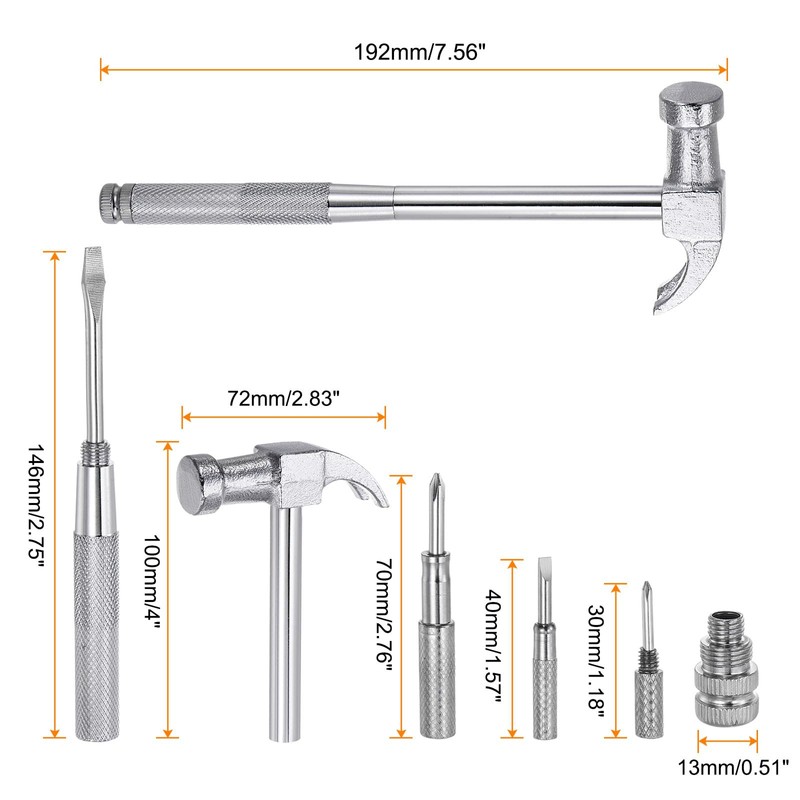 192mm/7.56"

146mm/2.75"

72mm/2.83"

100mm/4"

70mm/2.76"

40mm/1.57"

30mm/1.18"

13mm/0.51"