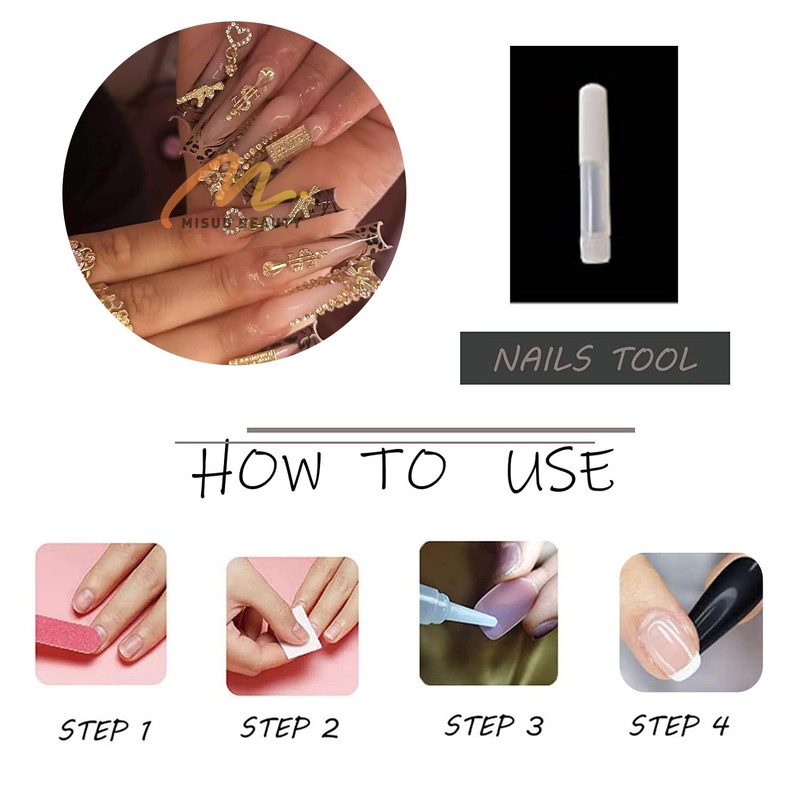 MISUE BEAUTY

NAILS TOOL

HOW TO USE

STEP 1

STEP 2

STEP 3

STEP 4