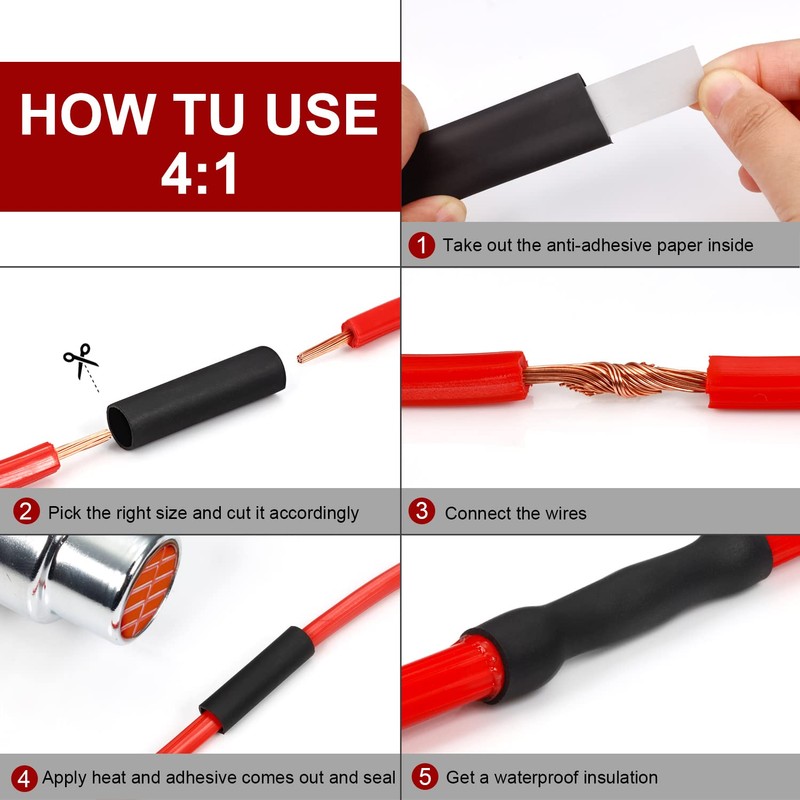 HOW TU USE 4:1

1 Take out the anti-adhesive paper inside

2 Pick the right size and cut it accordingly

3 Connect the wires

4 Apply heat and adhesive comes out and seal

5 Get a waterproof insulation