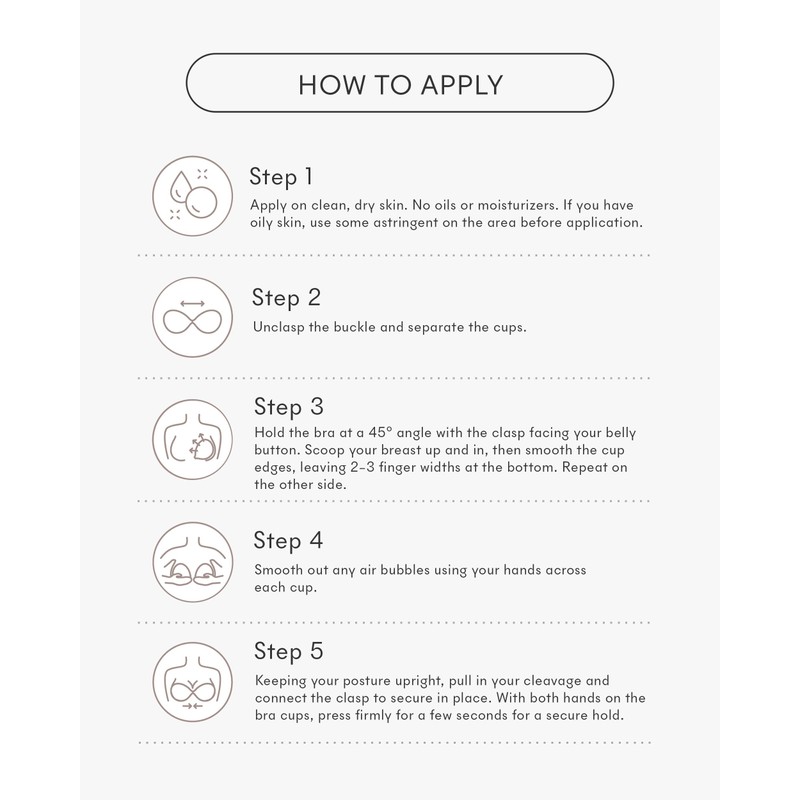 HOW TO APPLY

Step 1
Apply on clean, dry skin. No oils or moisturizers. If you have oily skin, use some astringent on the area before application.

Step 2
Unclasp the buckle and separate the cups.

Step 3
Hold the bra at a 45° angle with the clasp facing your belly button. Scoop your breast up and in, then smooth the cup edges, leaving 2-3 finger widths at the bottom. Repeat on the other side.

Step 4
Smooth out any air bubbles using your hands across each cup.

Step 5
Keeping your posture upright, pull in your cleavage and connect the clasp to secure in place. With both hands on the bra cups, press firmly for a few seconds for a secure hold.