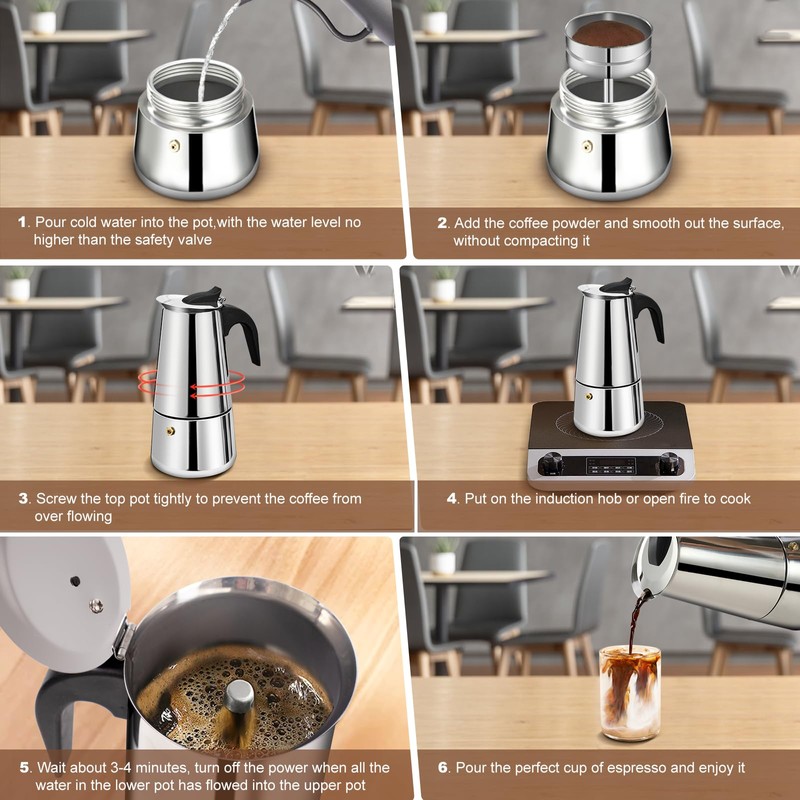 1. Pour cold water into the pot,with the water level no higher than the safety valve

2. Add the coffee powder and smooth out the surface, without compacting it

3. Screw the top pot tightly to prevent the coffee from over flowing

4. Put on the induction hob or open fire to cook

5. Wait about 3-4 minutes, turn off the power when all the water in the lower pot has flowed into the upper pot

6. Pour the perfect cup of espresso and enjoy it