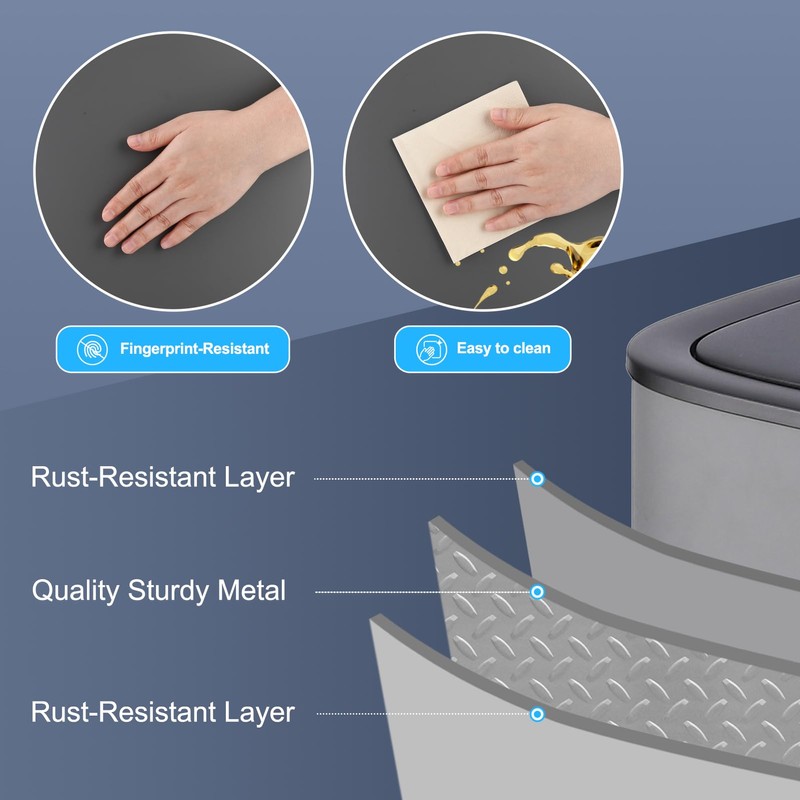 Fingerprint-Resistant

Easy to clean

Rust-Resistant Layer

Quality Sturdy Metal

Rust-Resistant Layer