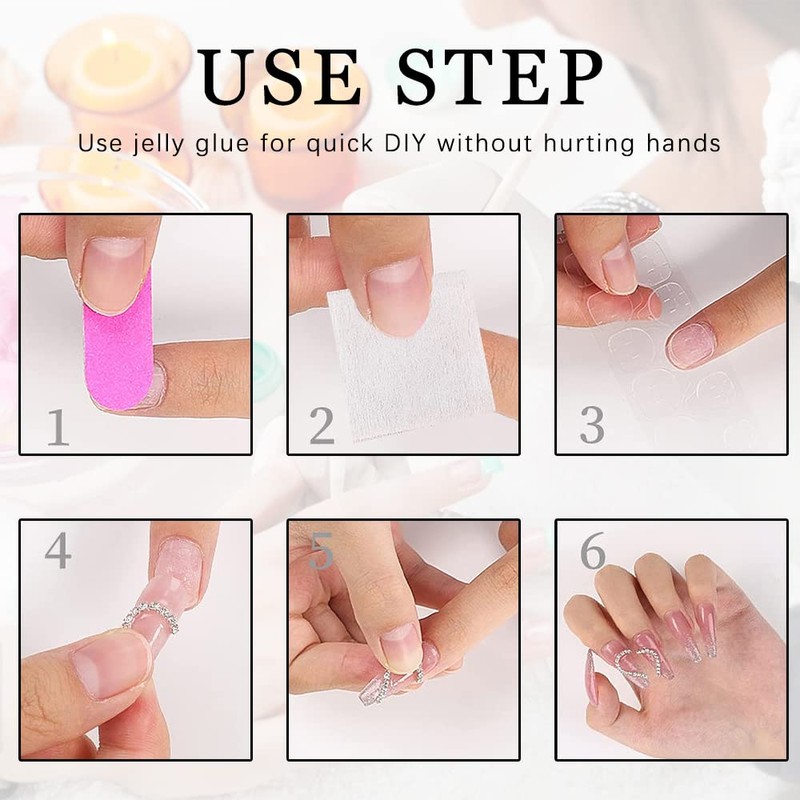 USE STEP

Use jelly glue for quick DIY without hurting hands

1

2

3

4

5

6