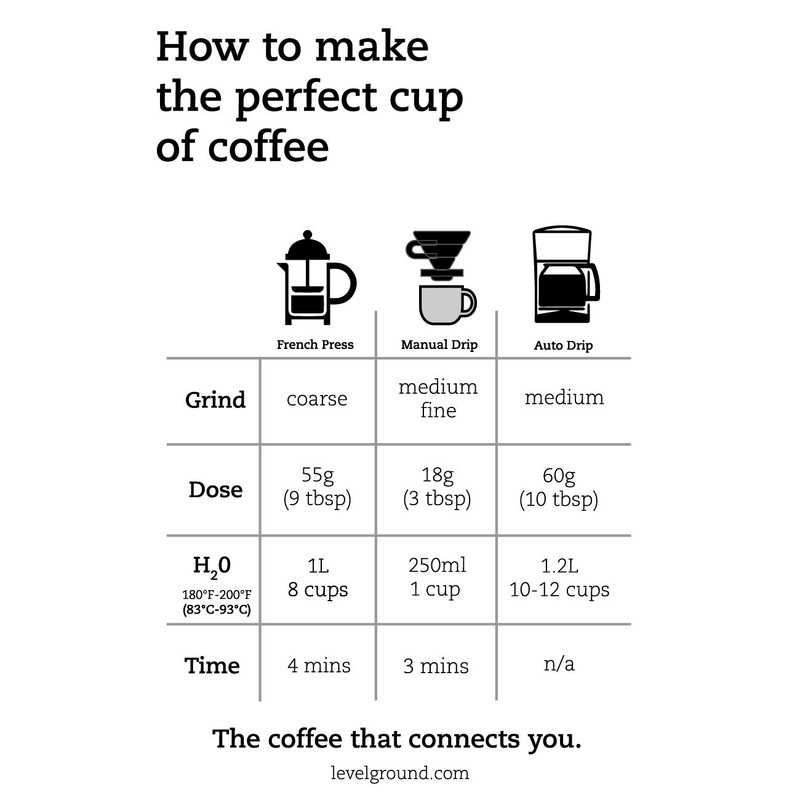 How to make the perfect cup of coffee

| | French Press | Manual Drip | Auto Drip |
|---|---|---|---|
| Grind | coarse | medium fine | medium |
| Dose | 55g (9 tbsp) | 18g (3 tbsp) | 60g (10 tbsp) |
| $H_20$ 180°F-200°F (83°C-93°C) | 1L 8 cups | 250ml 1 cup | 1.2L 10-12 cups |
| Time | 4 mins | 3 mins | n/a |

The coffee that connects you.

levelground.com