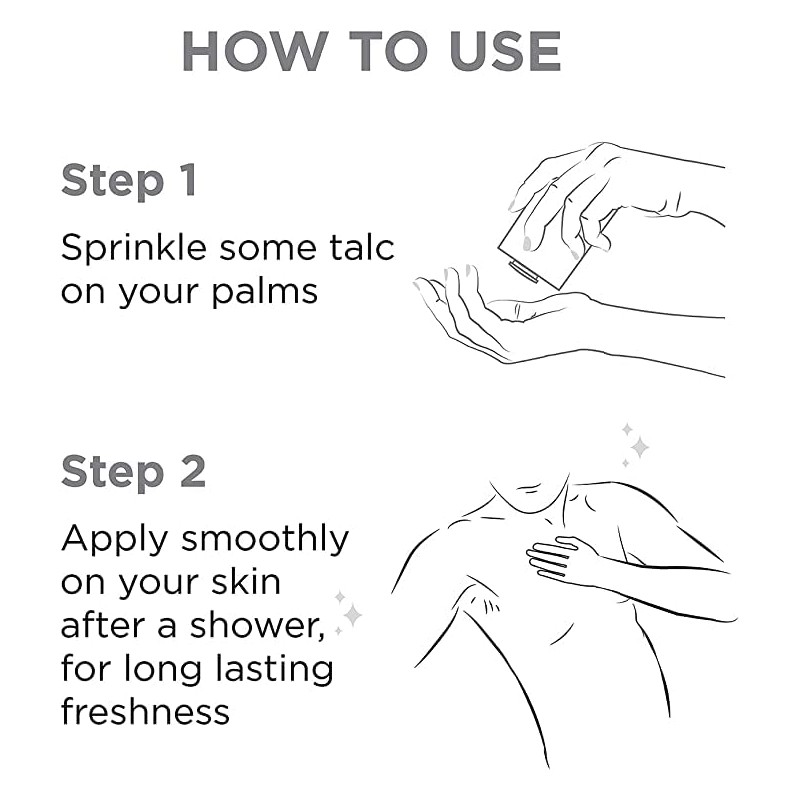 HOW TO USE

Step 1

Sprinkle some talc on your palms

Step 2

Apply smoothly on your skin after a shower, for long lasting freshness