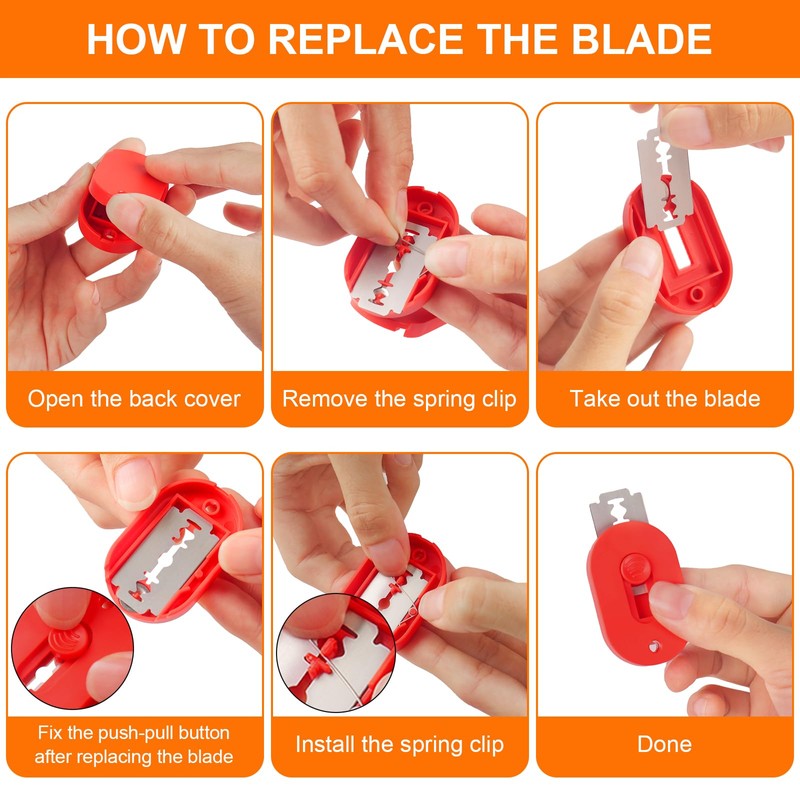 HOW TO REPLACE THE BLADE

Open the back cover

Remove the spring clip

Take out the blade

Fix the push-pull button after replacing the blade

Install the spring clip

Done