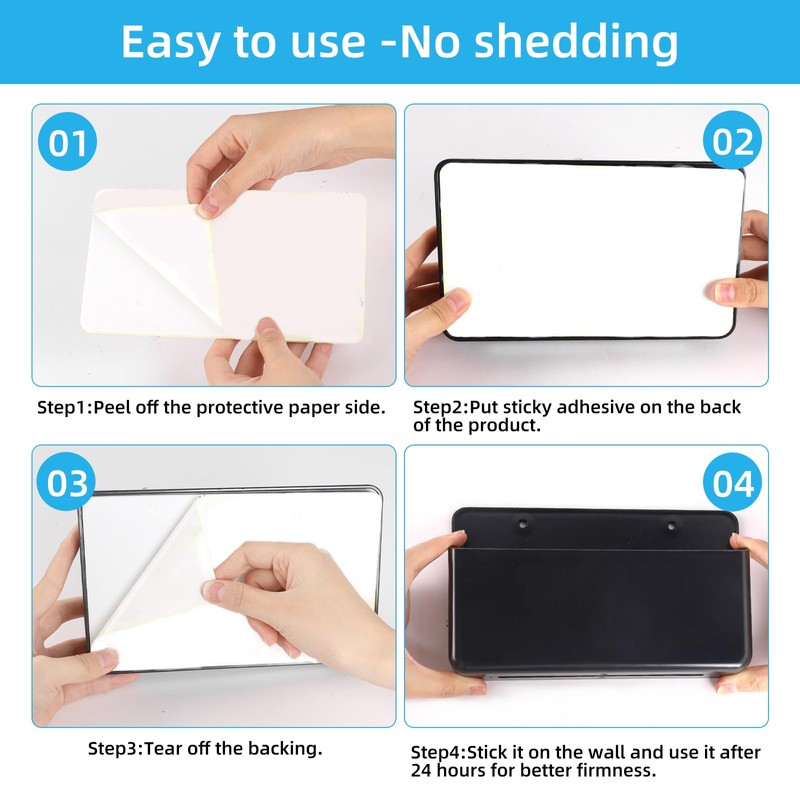 Easy to use -No shedding

01

Step1:Peel off the protective paper side.

02

Step2:Put sticky adhesive on the back of the product.

03

Step3:Tear off the backing.

04

Step4:Stick it on the wall and use it after 24 hours for better firmness.