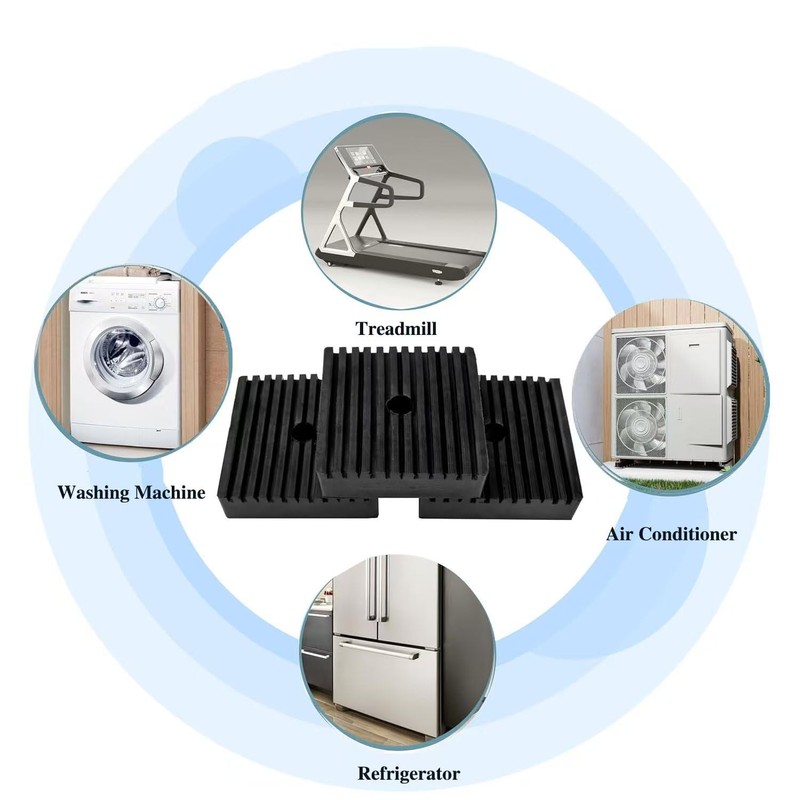 Treadmill

Washing Machine

Air Conditioner

Refrigerator