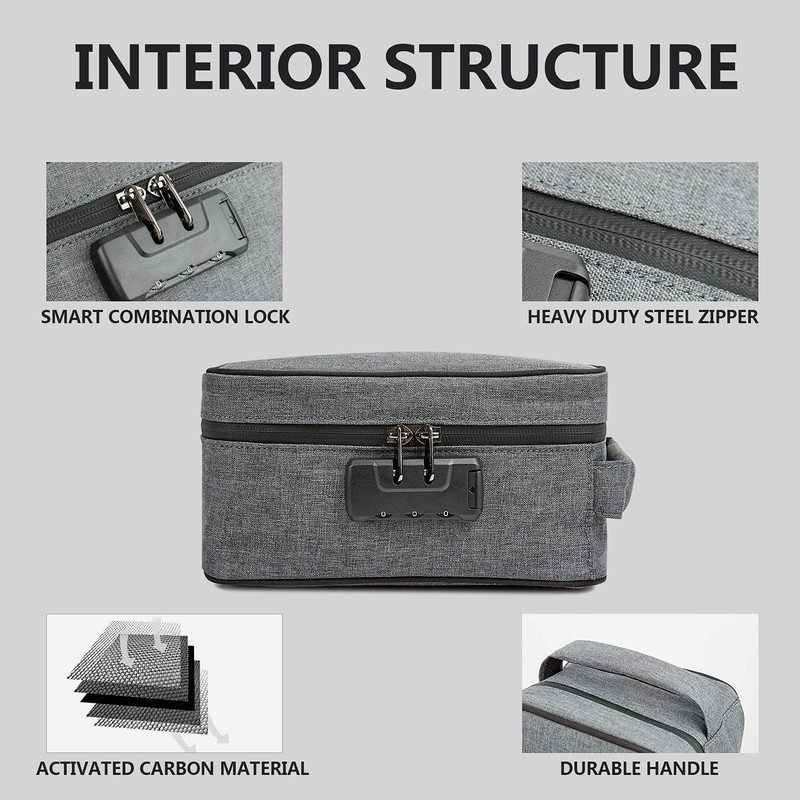 INTERIOR STRUCTURE

SMART COMBINATION LOCK

HEAVY DUTY STEEL ZIPPER

ACTIVATED CARBON MATERIAL

DURABLE HANDLE