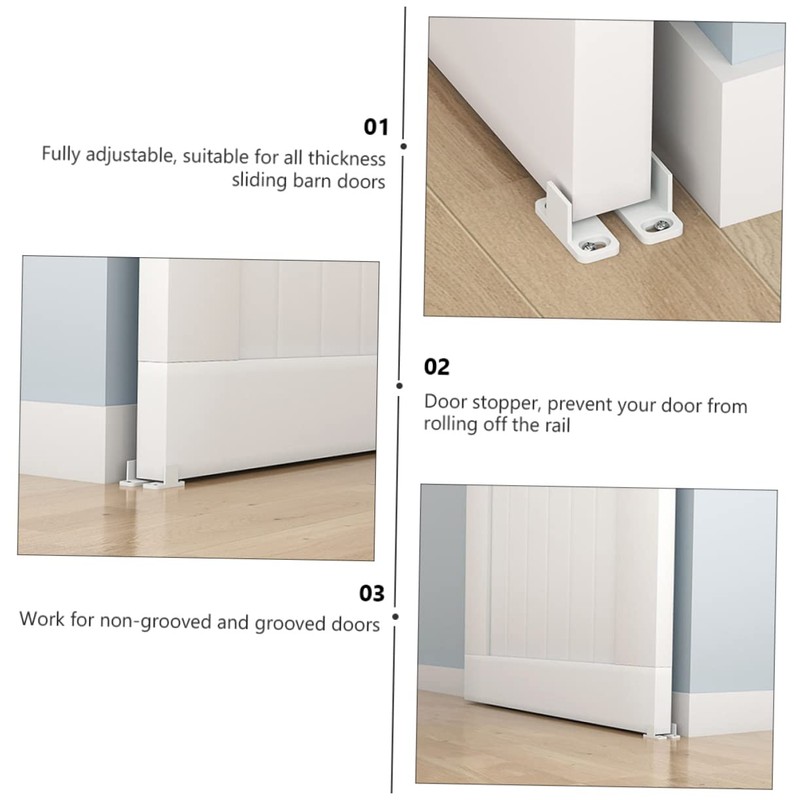 01
Fully adjustable, suitable for all thickness sliding barn doors

02
Door stopper, prevent your door from rolling off the rail

03
Work for non-grooved and grooved doors