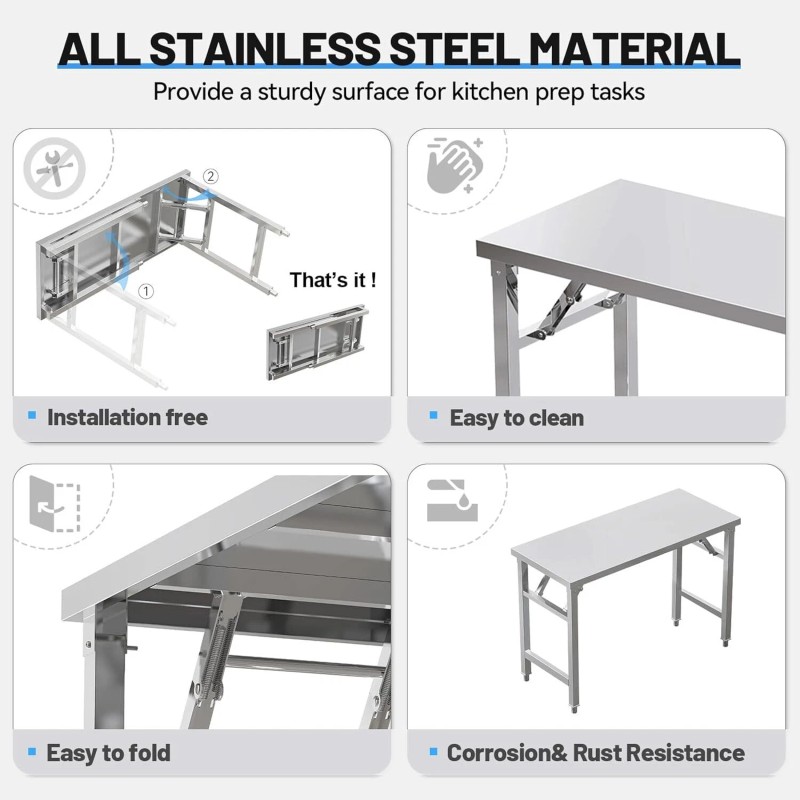 ALL STAINLESS STEEL MATERIAL

Provide a sturdy surface for kitchen prep tasks

②

①

That's it !

Installation free

Easy to clean

Easy to fold

Corrosion& Rust Resistance