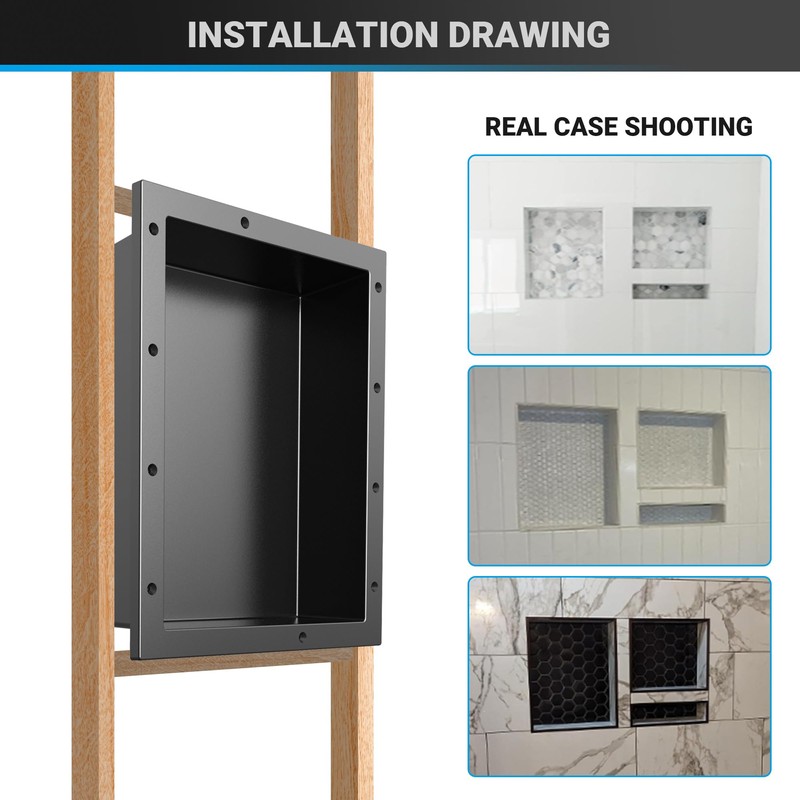 INSTALLATION DRAWING

REAL CASE SHOOTING