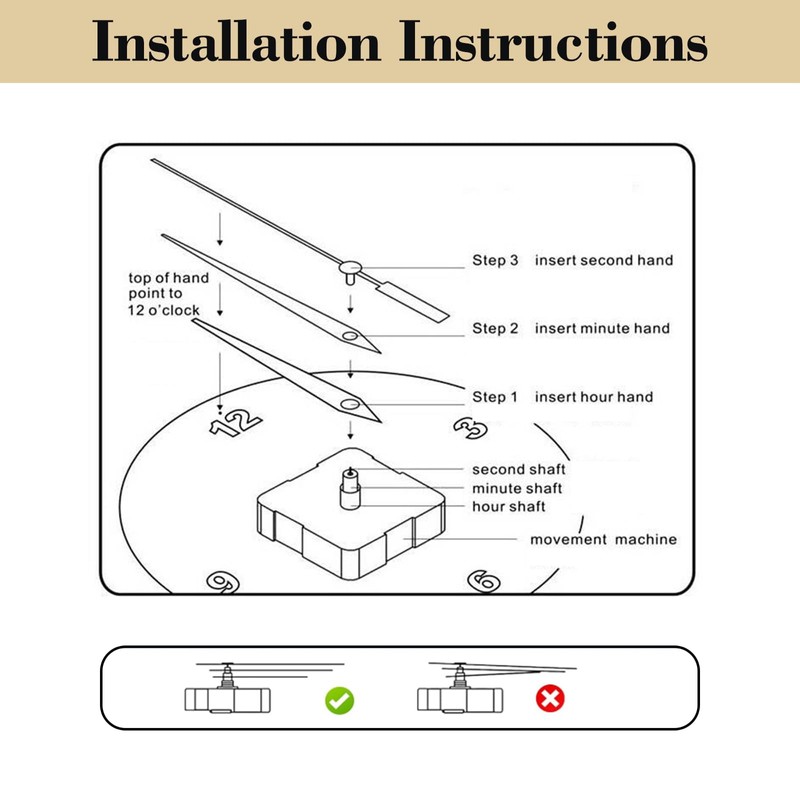 Installation Instructions

top of hand point to 12 o'clock

Step 3 insert second hand

Step 2 insert minute hand

Step 1 insert hour hand

12

3

second shaft

minute shaft

hour shaft

movement machine

9

6