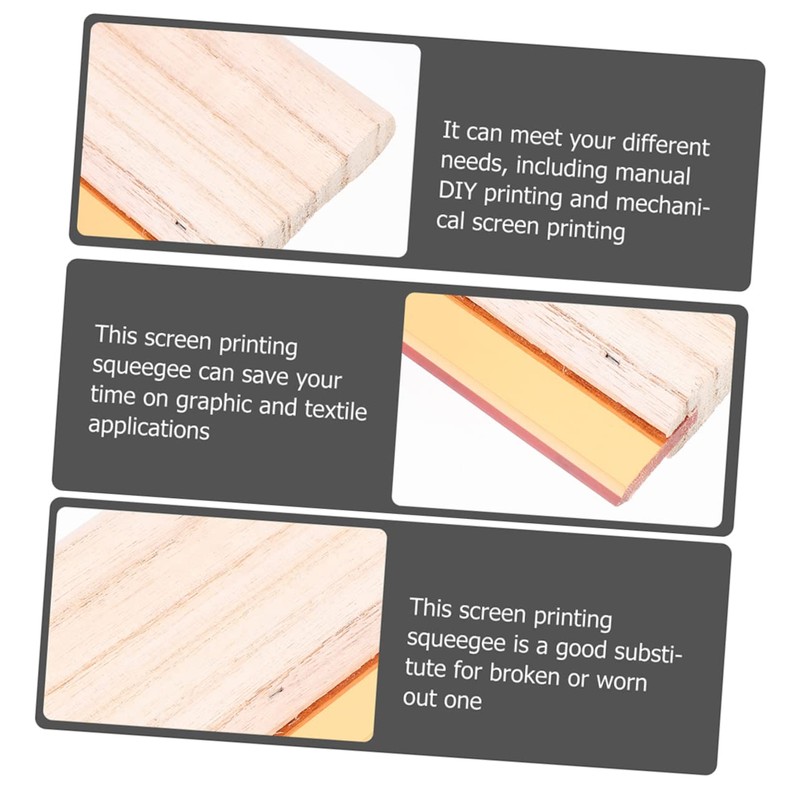 It can meet your different needs, including manual DIY printing and mechanical screen printing

This screen printing squeegee can save your time on graphic and textile applications

This screen printing squeegee is a good substitute for broken or worn out one