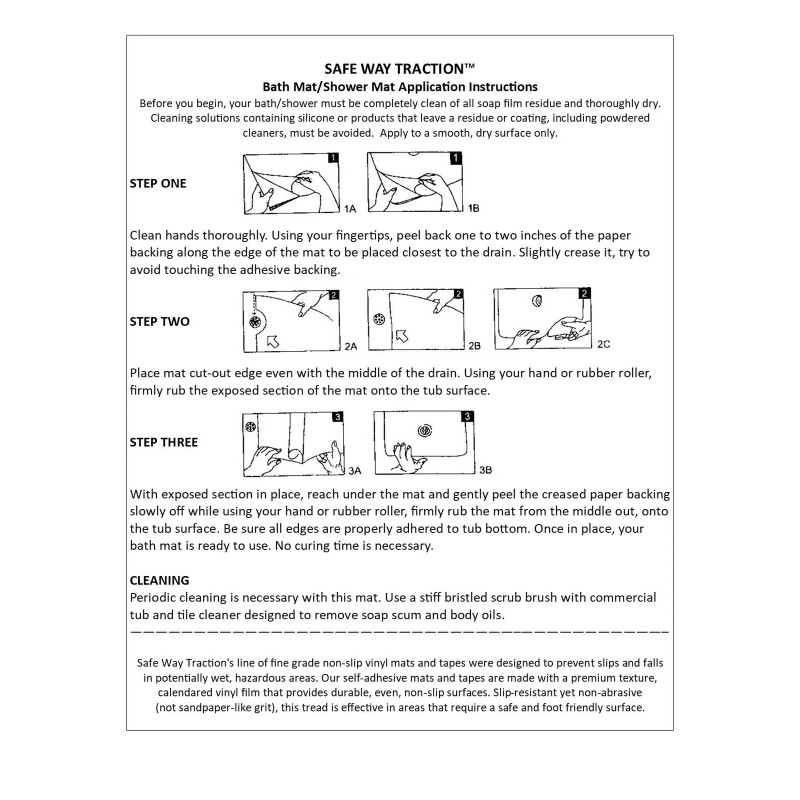 SAFE WAY TRACTION™
Bath Mat/Shower Mat Application Instructions
Before you begin, your bath/shower must be completely clean of all soap film residue and thoroughly dry. Cleaning solutions containing silicone or products that leave a residue or coating, including powdered cleaners, must be avoided. Apply to a smooth, dry surface only.

STEP ONE

1 1A 1 1B

Clean hands thoroughly. Using your fingertips, peel back one to two inches of the paper backing along the edge of the mat to be placed closest to the drain. Slightly crease it, try to avoid touching the adhesive backing.

STEP TWO

2 2A 2 2B 2 2C

Place mat cut-out edge even with the middle of the drain. Using your hand or rubber roller, firmly rub the exposed section of the mat onto the tub surface.

STEP THREE

3 3A 3 3B

With exposed section in place, reach under the mat and gently peel the creased paper backing slowly off while using your hand or rubber roller, firmly rub the mat from the middle out, onto the tub surface. Be sure all edges are properly adhered to tub bottom. Once in place, your bath mat is ready to use. No curing time is necessary.

CLEANING
Periodic cleaning is necessary with this mat. Use a stiff bristled scrub brush with commercial tub and tile cleaner designed to remove soap scum and body oils.

Safe Way Traction's line of fine grade non-slip vinyl mats and tapes were designed to prevent slips and falls in potentially wet, hazardous areas. Our self-adhesive mats and tapes are made with a premium texture, calendared vinyl film that provides durable, even, non-slip surfaces. Slip-resistant yet non-abrasive (not sandpaper-like grit), this tread is effective in areas that require a safe and foot friendly surface.