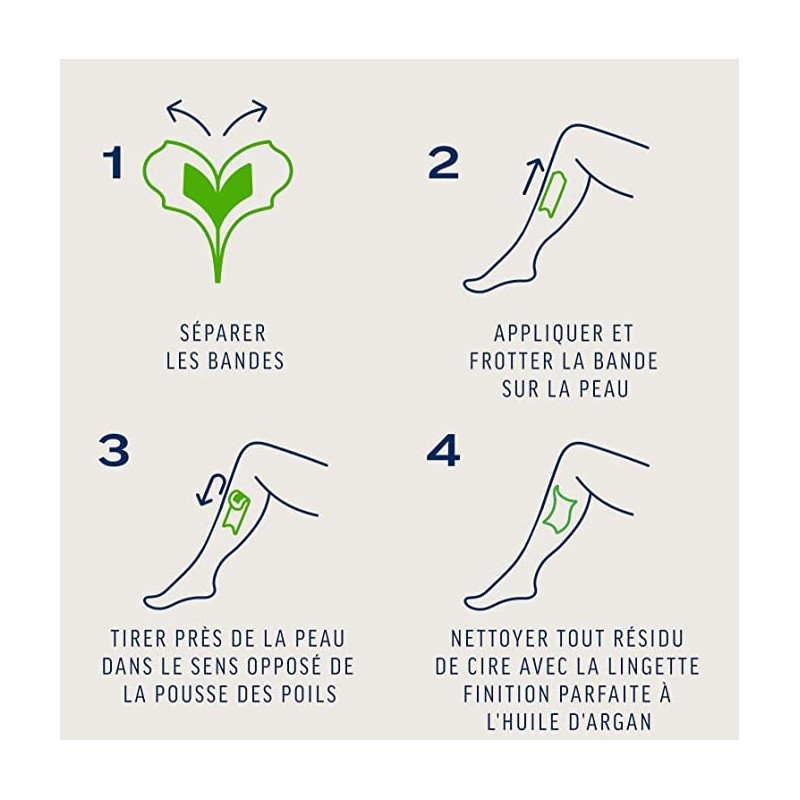 1

SÉPARER LES BANDES

2

APPLIQUER ET FROTTER LA BANDE SUR LA PEAU

3

TIRER PRÈS DE LA PEAU DANS LE SENS OPPOSÉ DE LA POUSSE DES POILS

4

NETTOYER TOUT RÉSIDU DE CIRE AVEC LA LINGETTE FINITION PARFAITE À L'HUILE D'ARGAN