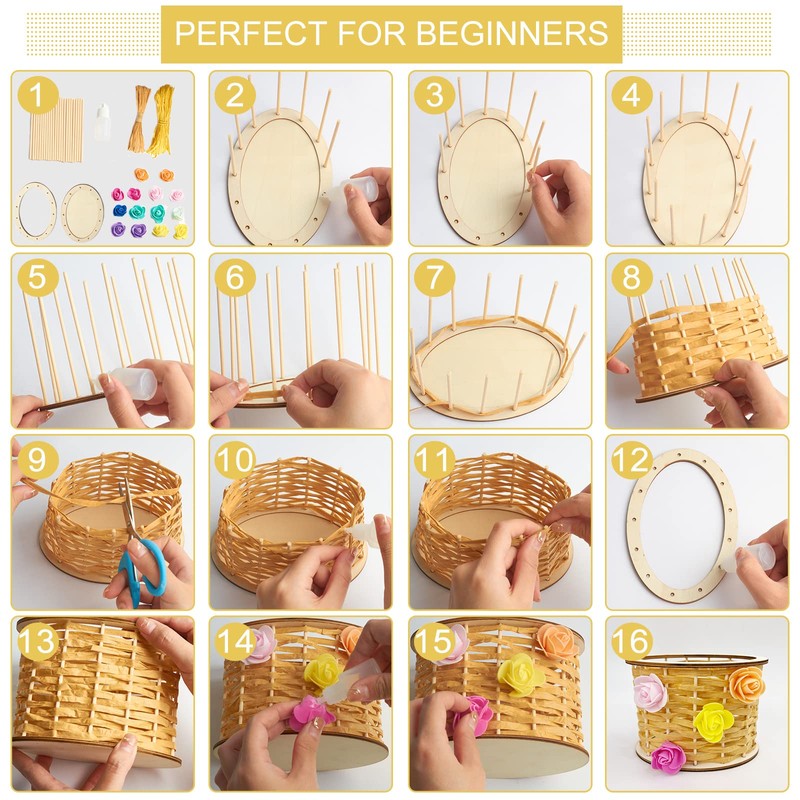 PERFECT FOR BEGINNERS

1

2

3

4

5

6

7

8

9

10

11

12

13

14

15

16