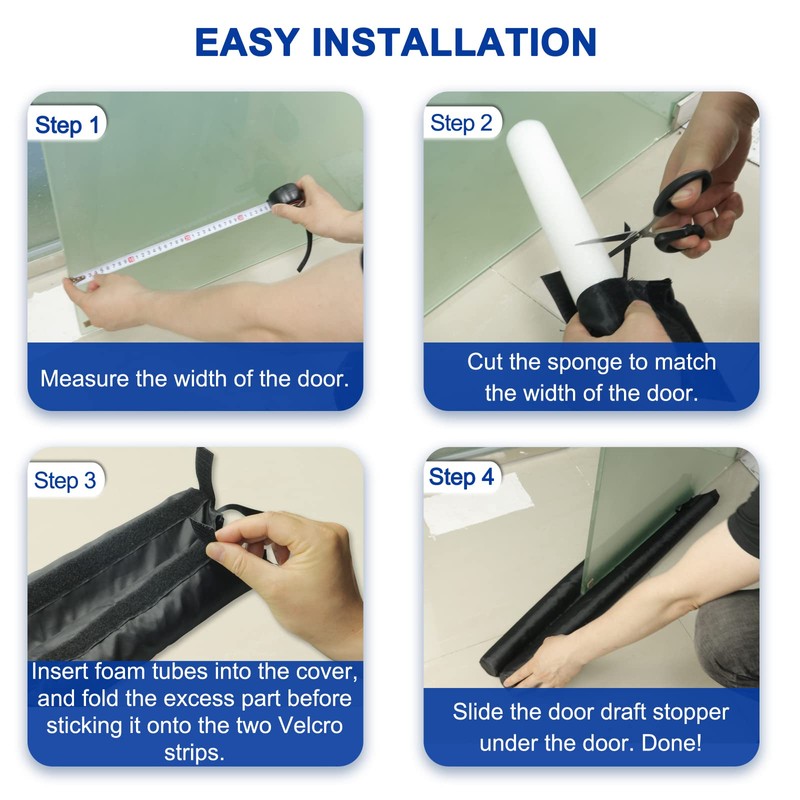 EASY INSTALLATION

Step 1

Measure the width of the door.

Step 2

Cut the sponge to match the width of the door.

Step 3

Insert foam tubes into the cover, and fold the excess part before sticking it onto the two Velcro strips.

Step 4

Slide the door draft stopper under the door. Done!