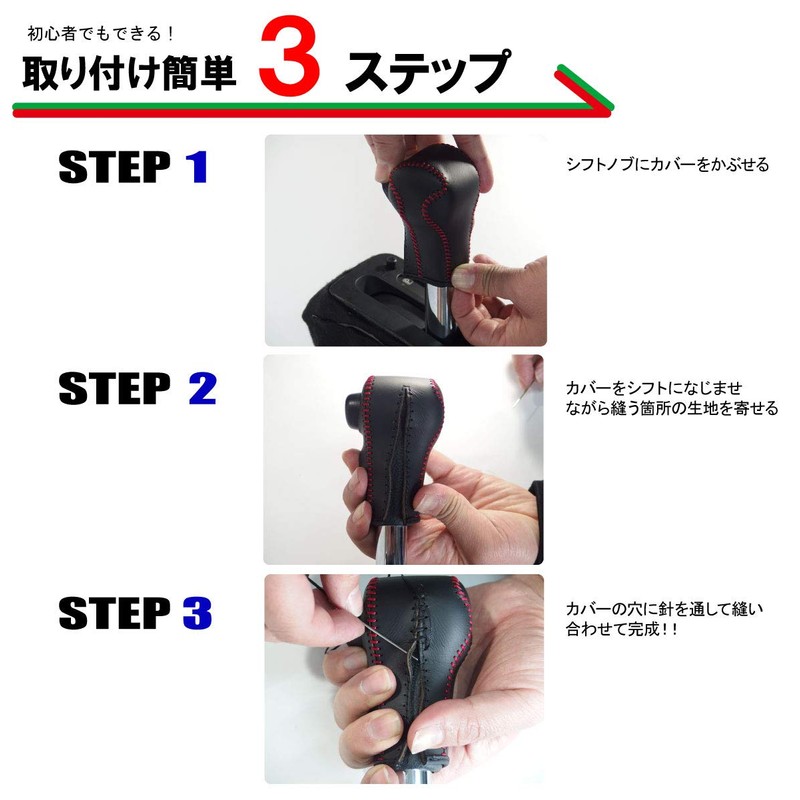 初心者でもできる！

取り付け簡単 3 ステップ

STEP 1

シフトノブにカバーをかぶせる

STEP 2

カバーをシフトになじませながら縫う箇所の生地を寄せる

STEP 3

カバーの穴に針を通して縫い合わせて完成！！