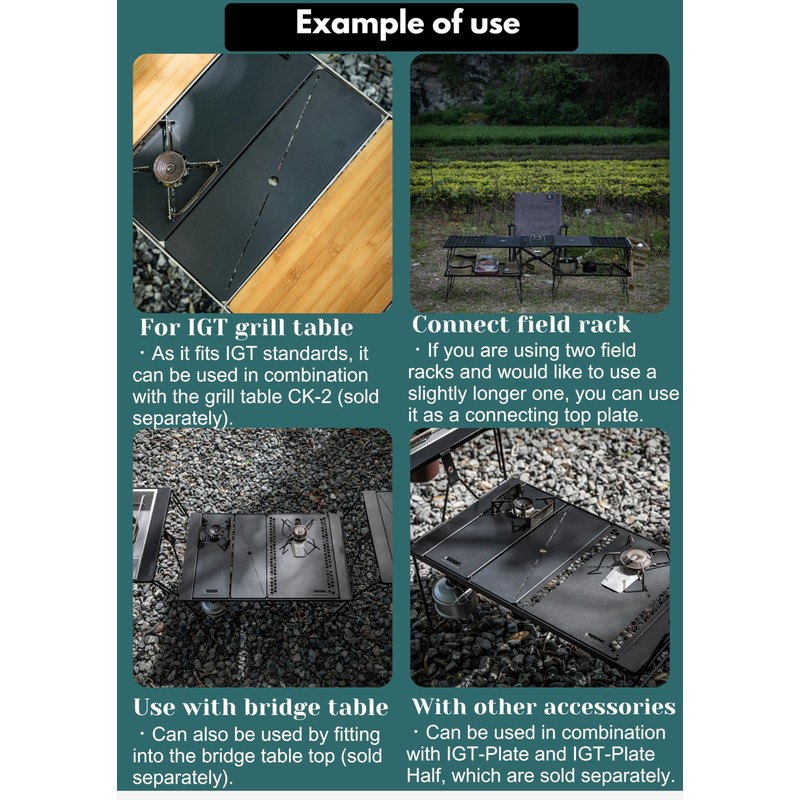 Example of use

For IGT grill table
・As it fits IGT standards, it can be used in combination with the grill table CK-2 (sold separately).

Connect field rack
・If you are using two field racks and would like to use a slightly longer one, you can use it as a connecting top plate.

Use with bridge table
・Can also be used by fitting into the bridge table top (sold separately).

With other accessories
・Can be used in combination with IGT-Plate and IGT-Plate Half, which are sold separately.