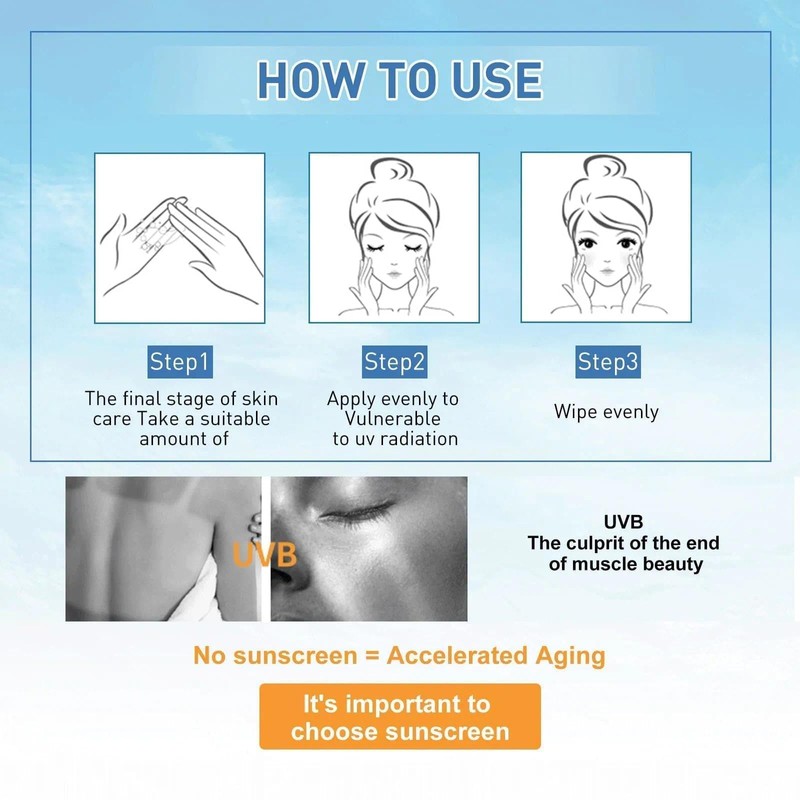 HOW TO USE

Step1
The final stage of skin care Take a suitable amount of

Step2
Apply evenly to Vulnerable to uv radiation

Step3
Wipe evenly

UVB

UVB
The culprit of the end of muscle beauty

No sunscreen = Accelerated Aging

It's important to choose sunscreen