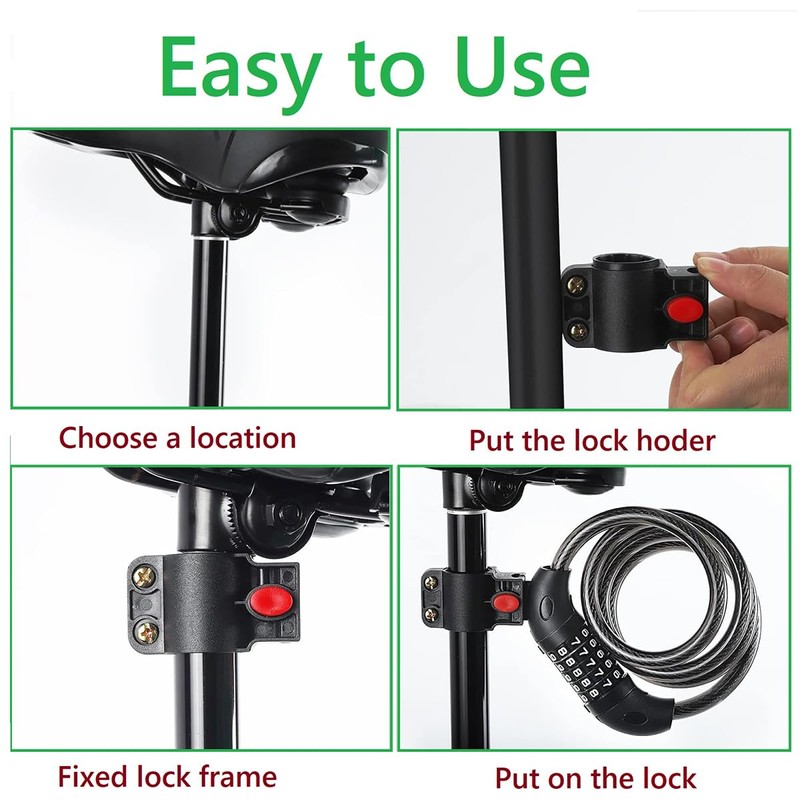 Easy to Use

Choose a location

Put the lock hoder

Fixed lock frame

Put on the lock