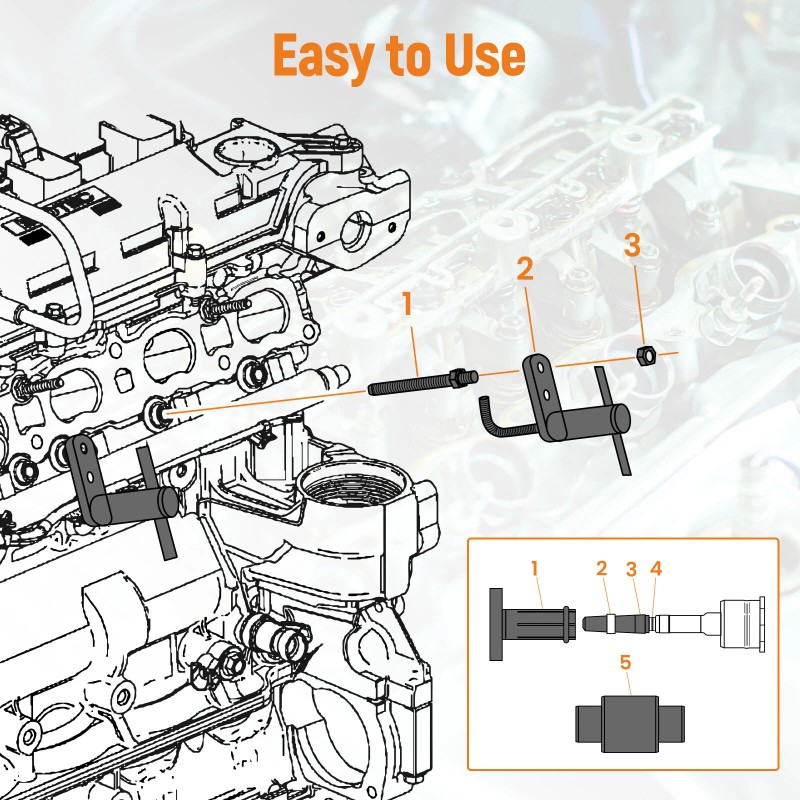 Easy to Use

1

2

3

1

2

3

4

5